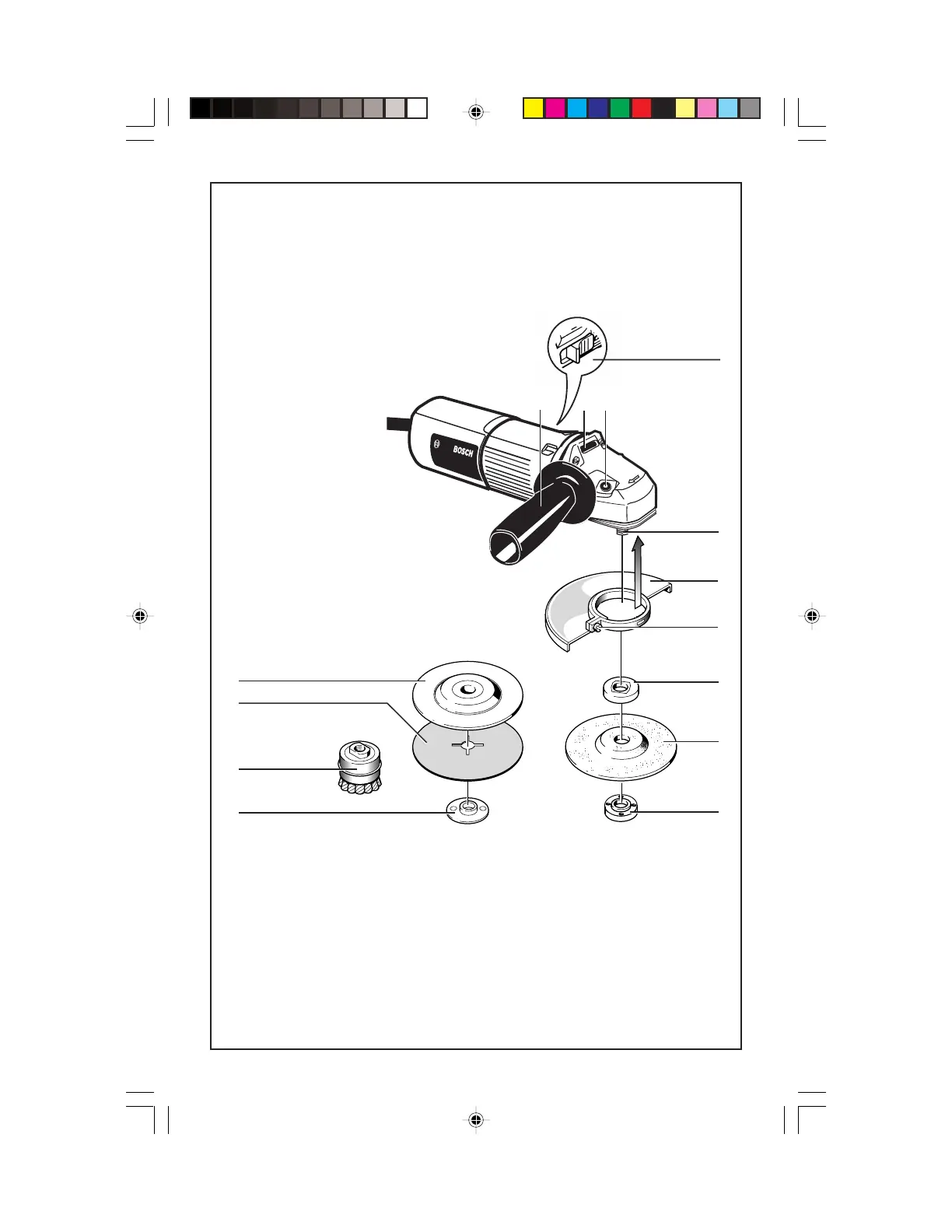 BOSCH