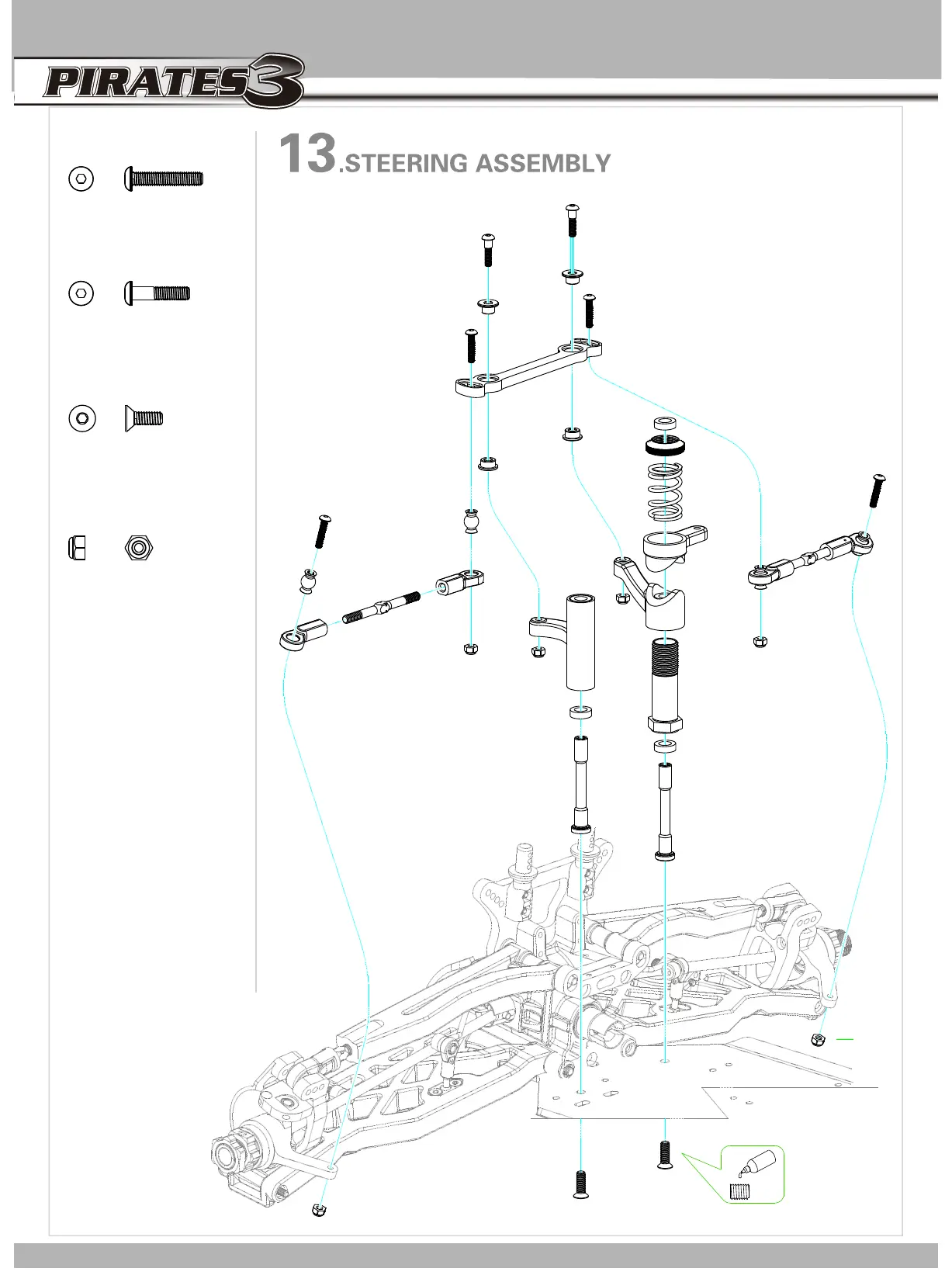 PIRATES3

13.STEERING ASSEMBLY