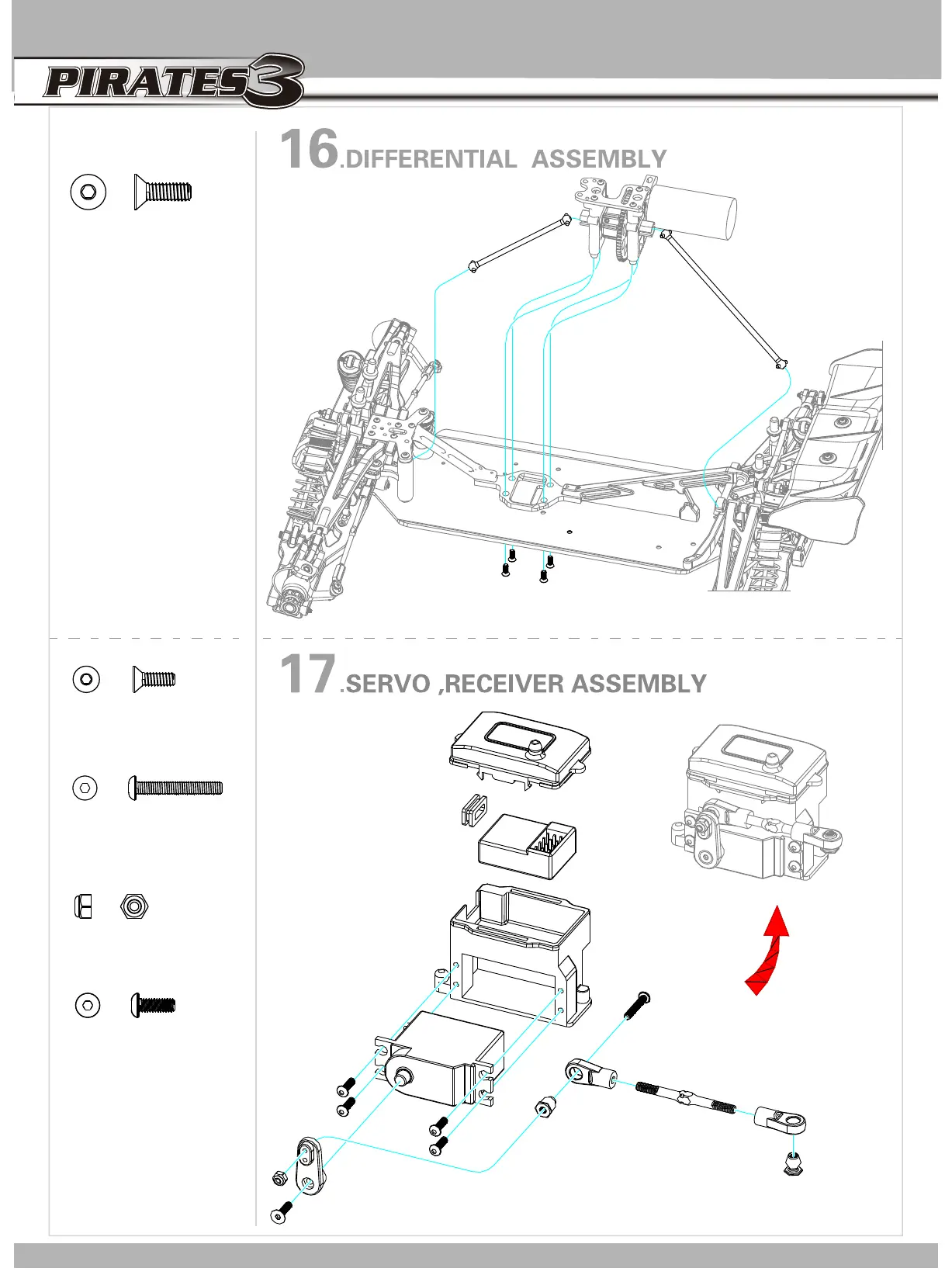 PIRATES3

16.DIFFERENTIAL ASSEMBLY

17.SERVO ,RECEIVER ASSEMBLY