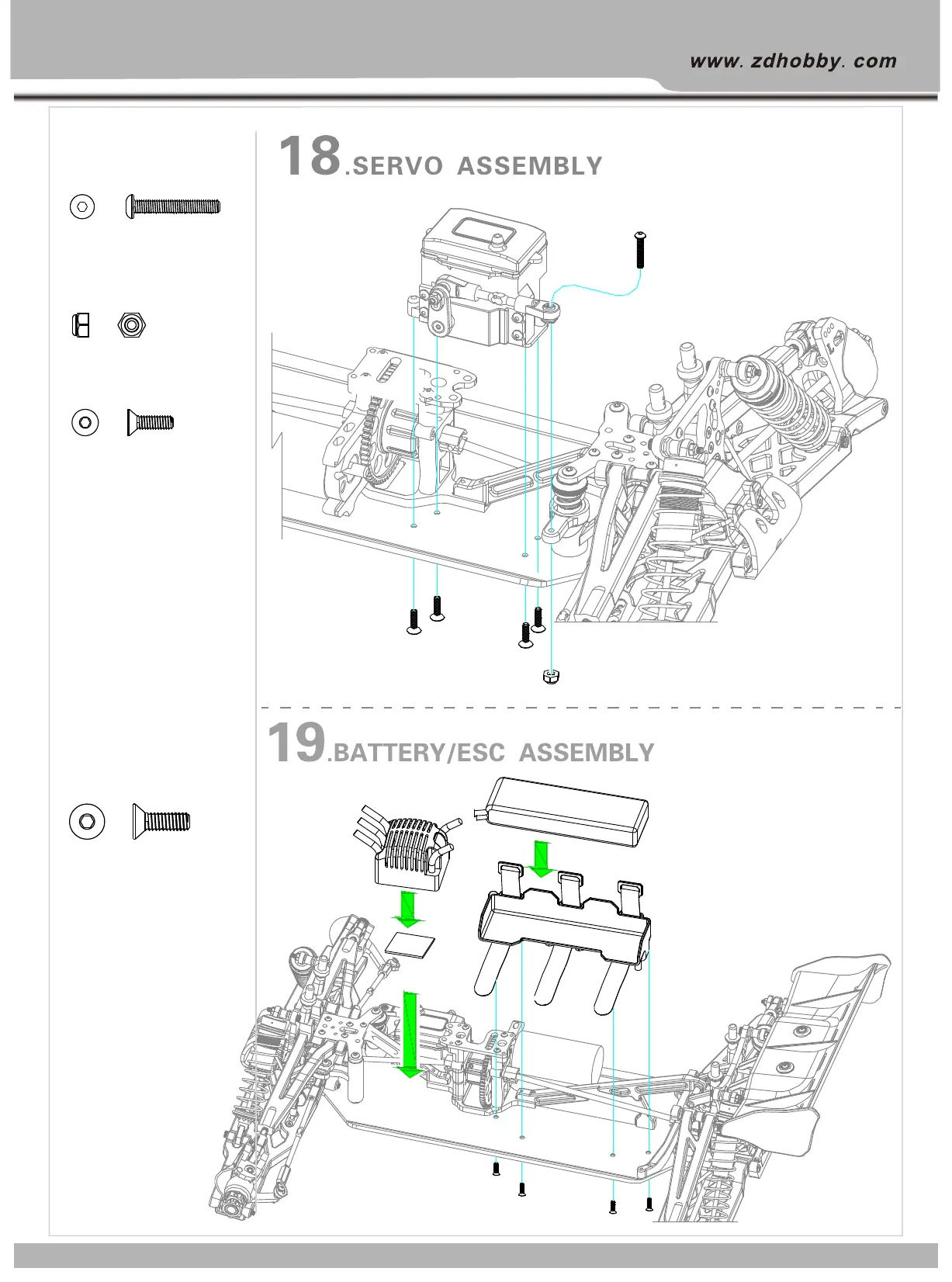 www. zdhobby. com

18.SERVO ASSEMBLY

19.BATTERY/ESC ASSEMBLY