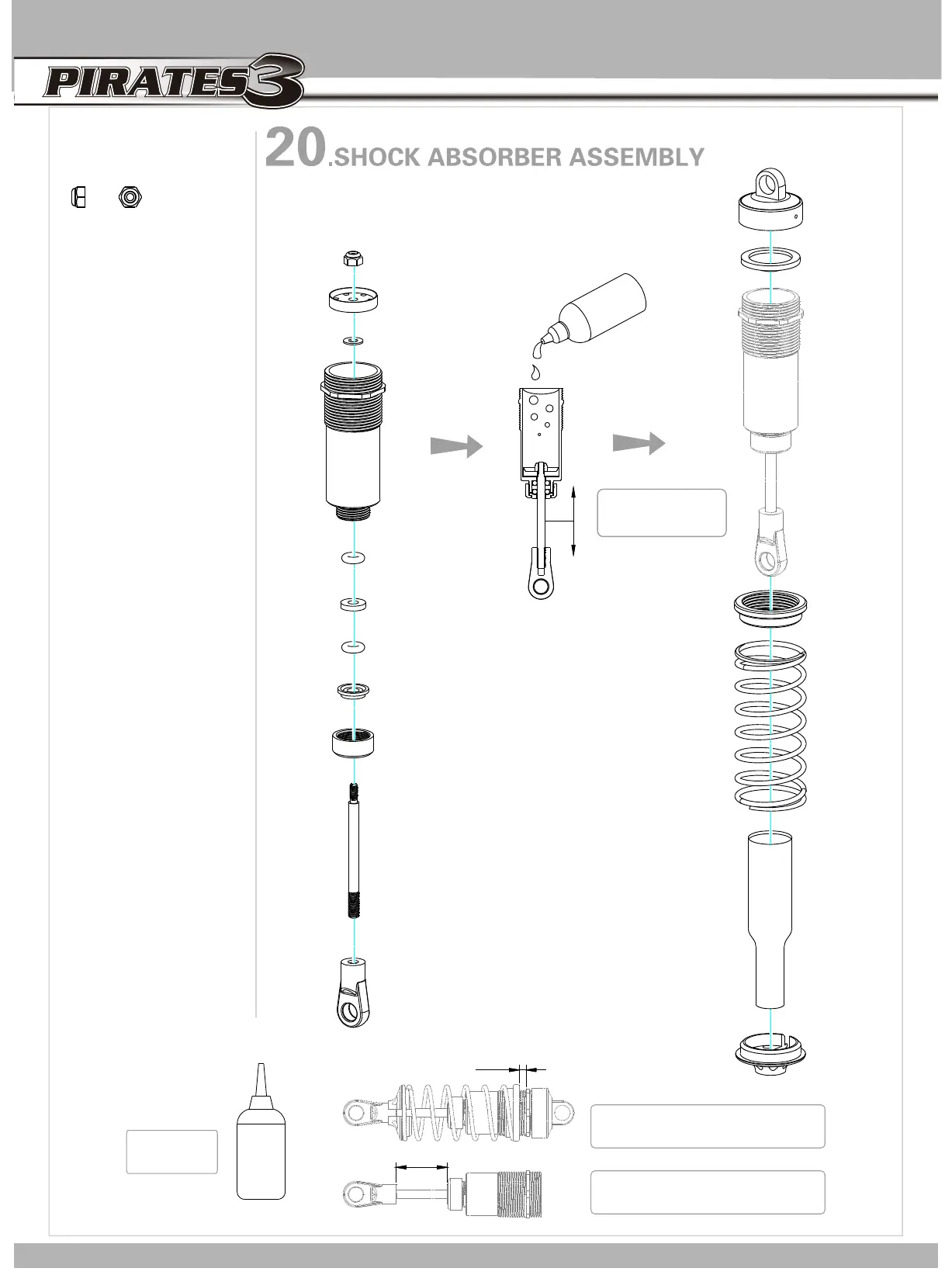 PIRATES3

20.SHOCK ABSORBER ASSEMBLY