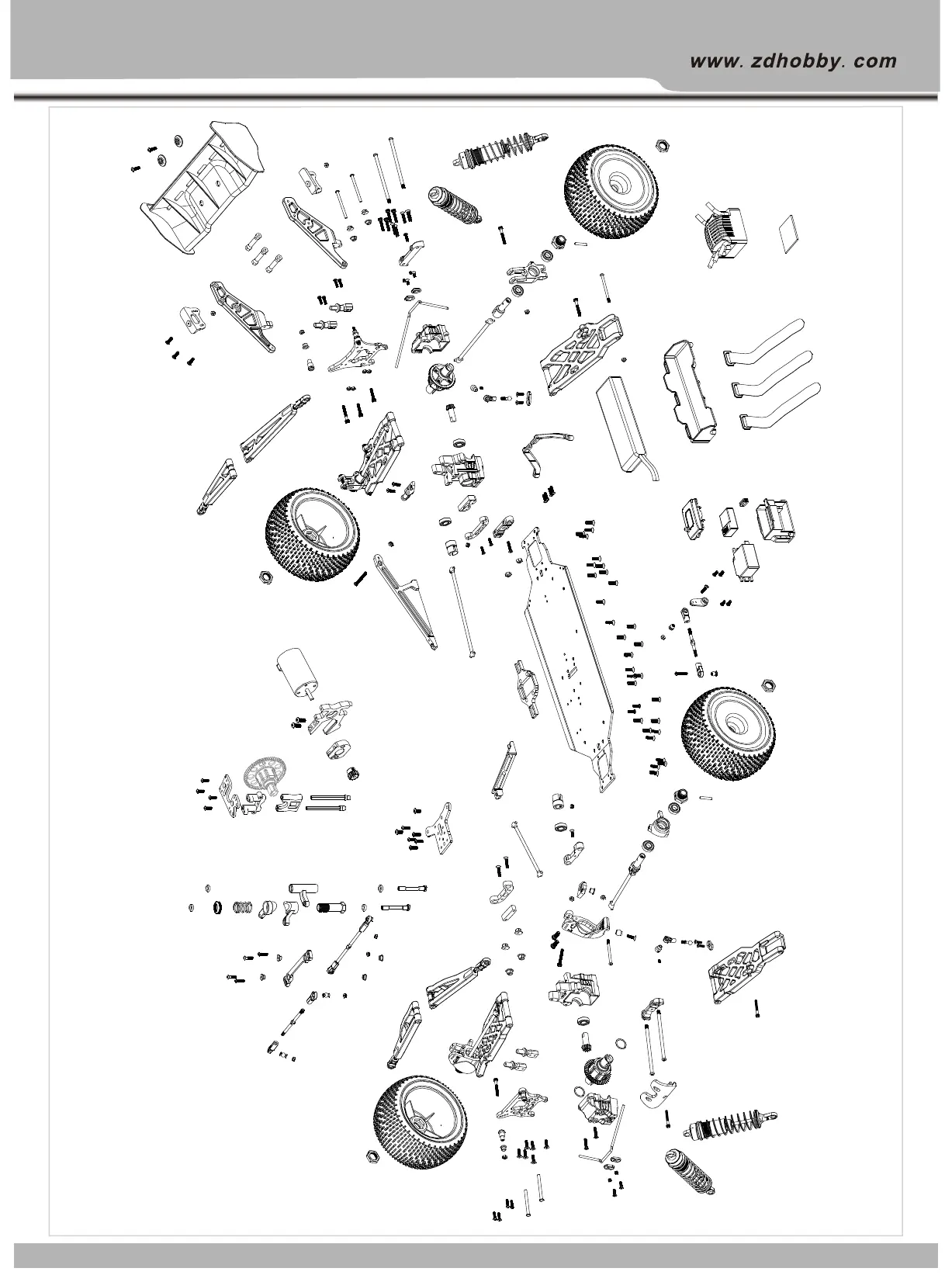 www. zdhobby. com