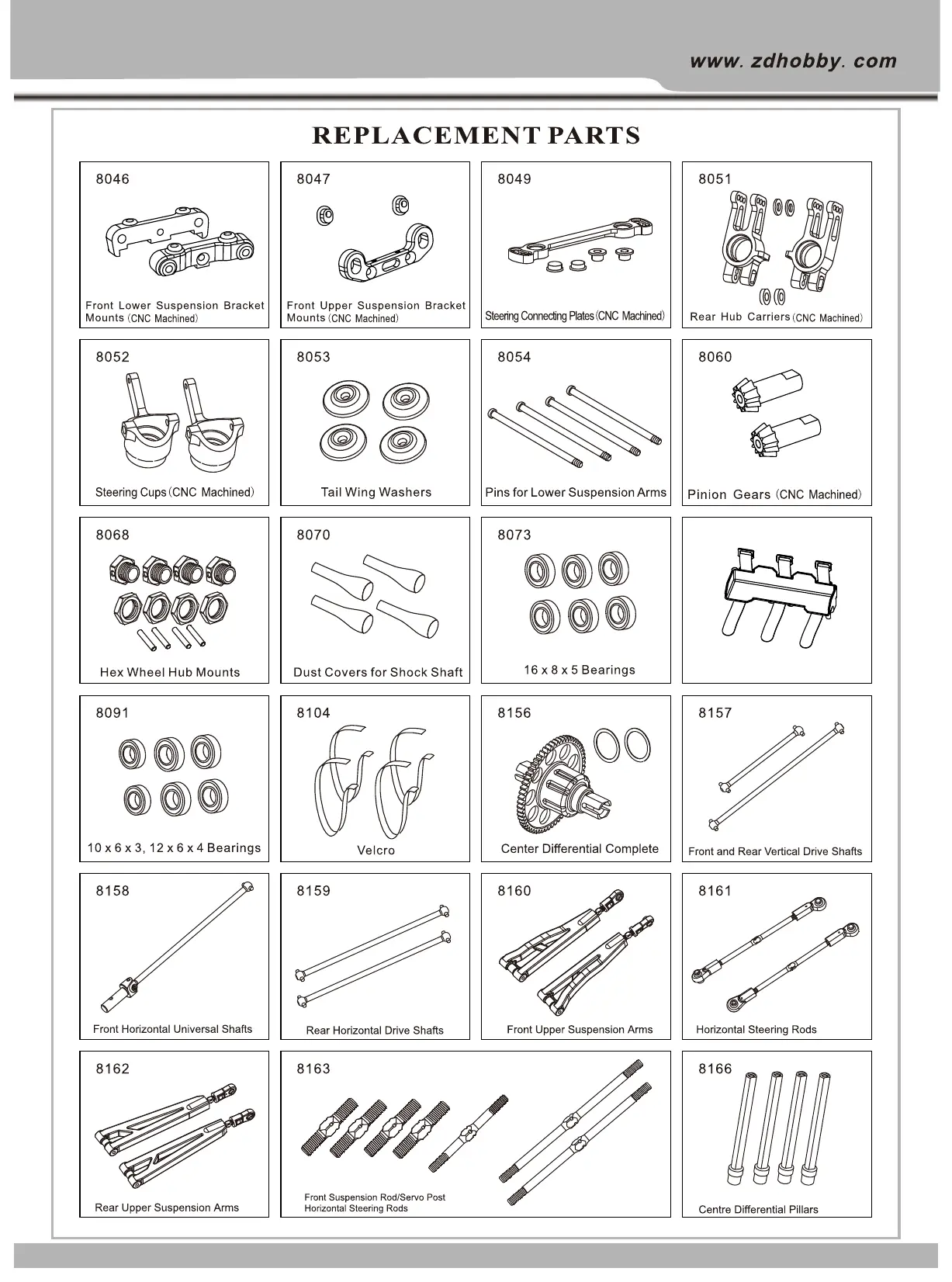 www. zdhobby. com

REPLACEMENT PARTS

8046
Front Lower Suspension Bracket Mounts (CNC Machined)

8047
Front Upper Suspension Bracket Mounts (CNC Machined)

8049
Steering Connecting Plates (CNC Machined)

8051
Rear Hub Carriers (CNC Machined)

8052
Steering Cups (CNC Machined)

8053
Tail Wing Washers

8054
Pins for Lower Suspension Arms

8060
Pinion Gears (CNC Machined)

8068
Hex Wheel Hub Mounts

8070
Dust Covers for Shock Shaft

8073
16 x 8 x 5 Bearings

8091
10 x 6 x 3, 12 x 6 x 4 Bearings

8104
Velcro

8156
Center Differential Complete

8157
Front and Rear Vertical Drive Shafts

8158
Front Horizontal Universal Shafts

8159
Rear Horizontal Drive Shafts

8160
Front Upper Suspension Arms

8161
Horizontal Steering Rods

8162
Rear Upper Suspension Arms

8163
Front Suspension Rod/Servo Post
Horizontal Steering Rods

8166
Centre Differential Pillars