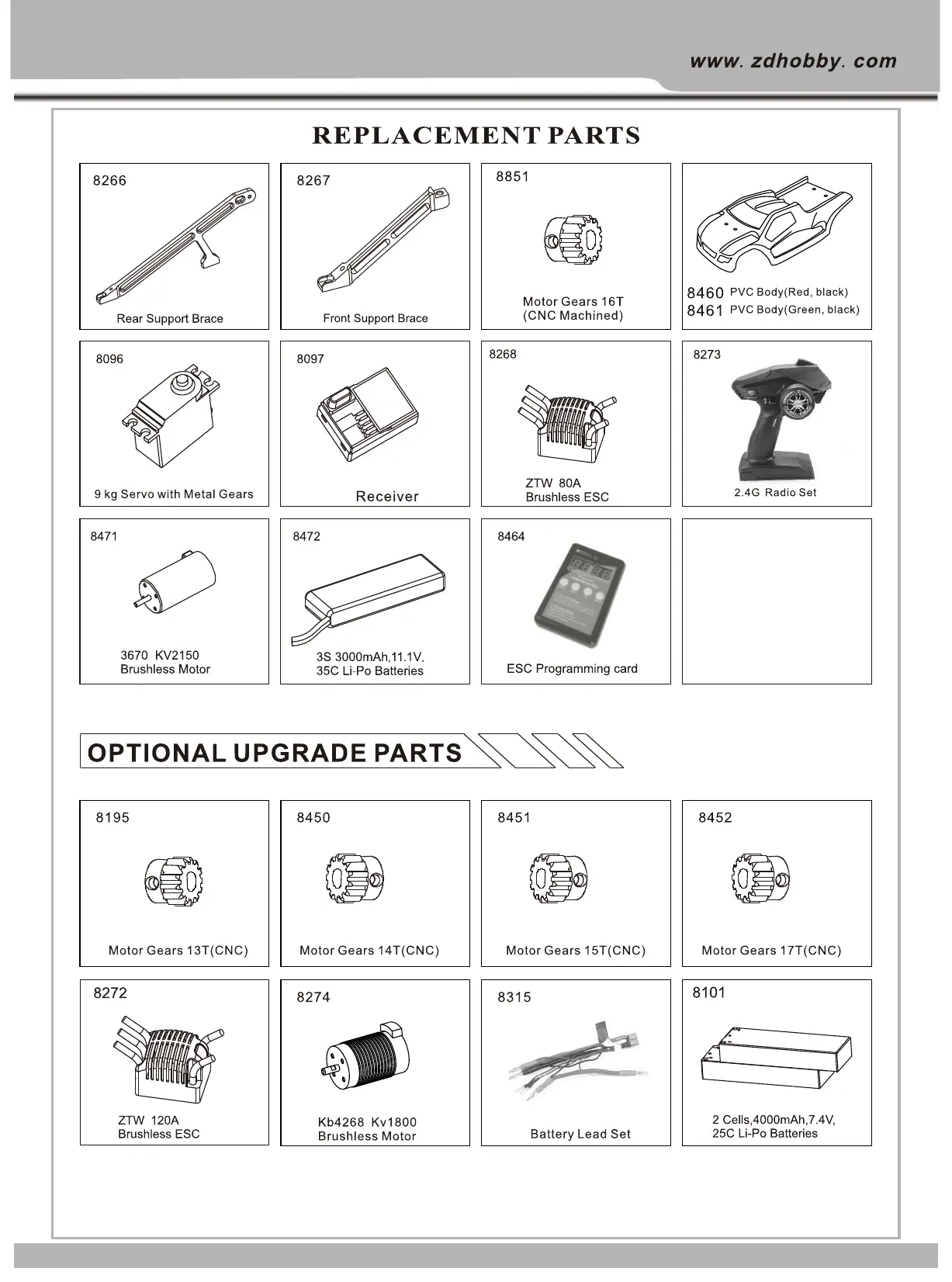 www. zdhobby. com

REPLACEMENT PARTS

8266
Rear Support Brace

8267
Front Support Brace

8851
Motor Gears 16T (CNC Machined)

8460 PVC Body(Red, black)
8461 PVC Body(Green, black)

8096
9 kg Servo with Metal Gears

8097
Receiver

8268
ZTW 80A Brushless ESC

8273
2.4G Radio Set

8471
3670 KV2150 Brushless Motor

8472
3S 3000mAh,11.1V, 35C Li-Po Batteries

8464
ESC Programming card

OPTIONAL UPGRADE PARTS

8195
Motor Gears 13T(CNC)

8450
Motor Gears 14T(CNC)

8451
Motor Gears 15T(CNC)

8452
Motor Gears 17T(CNC)

8272
ZTW 120A Brushless ESC

8274
Kb4268 Kv1800 Brushless Motor

8315
Battery Lead Set

8101
2 Cells,4000mAh,7.4V, 25C Li-Po Batteries