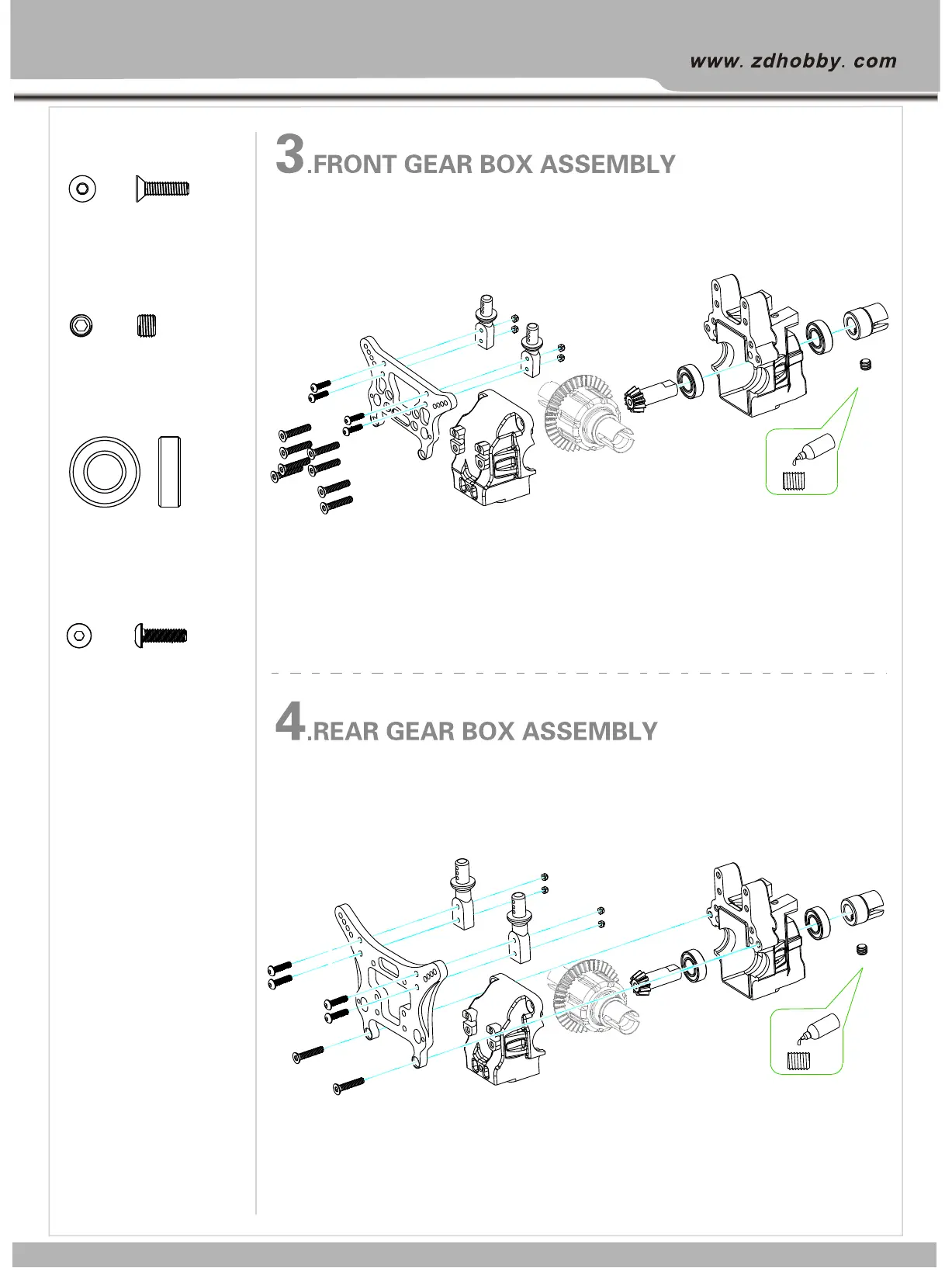 www. zdhobby. com

3.FRONT GEAR BOX ASSEMBLY

4.REAR GEAR BOX ASSEMBLY