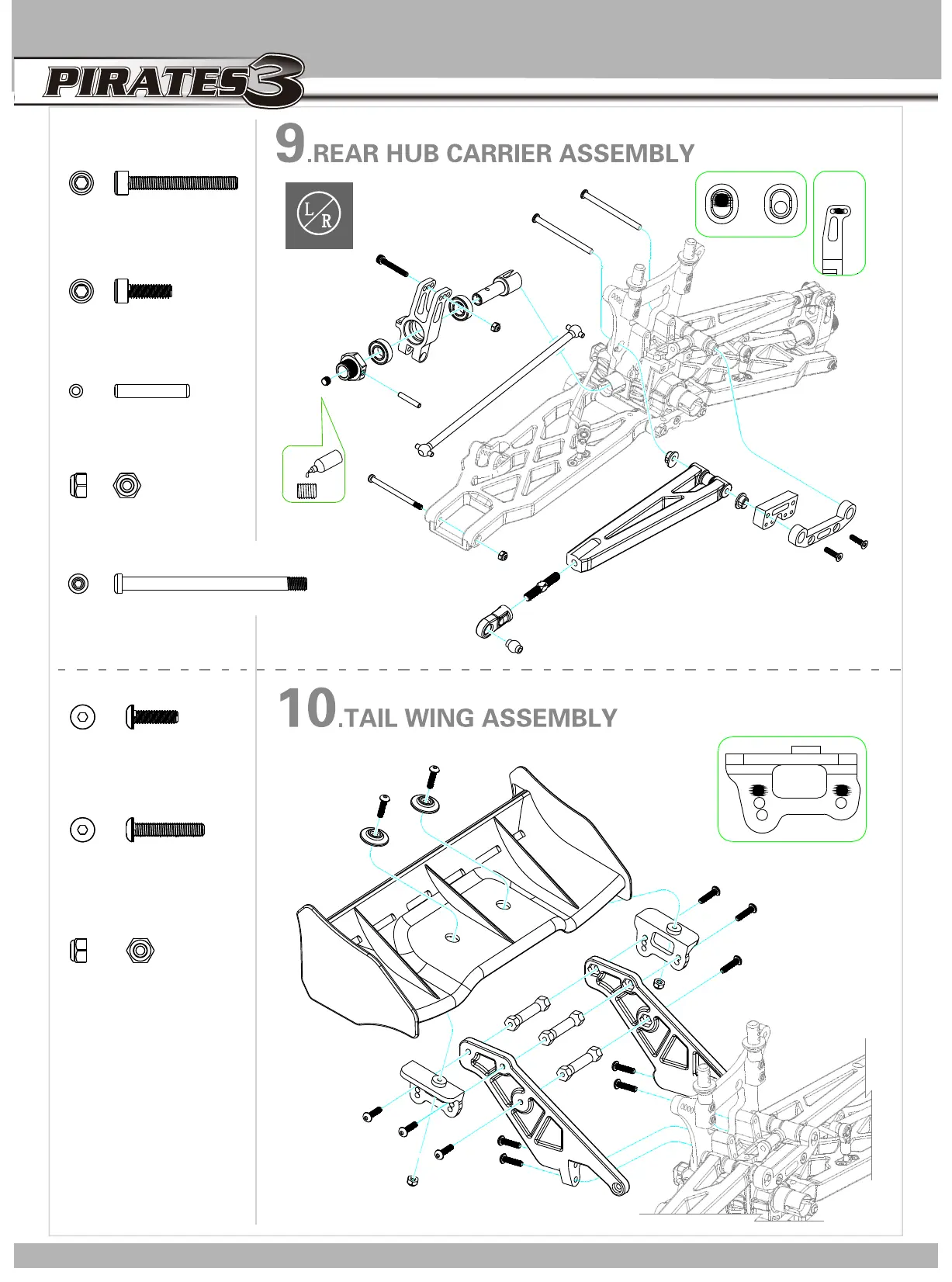 PIRATES3

9.REAR HUB CARRIER ASSEMBLY

L R

10.TAIL WING ASSEMBLY