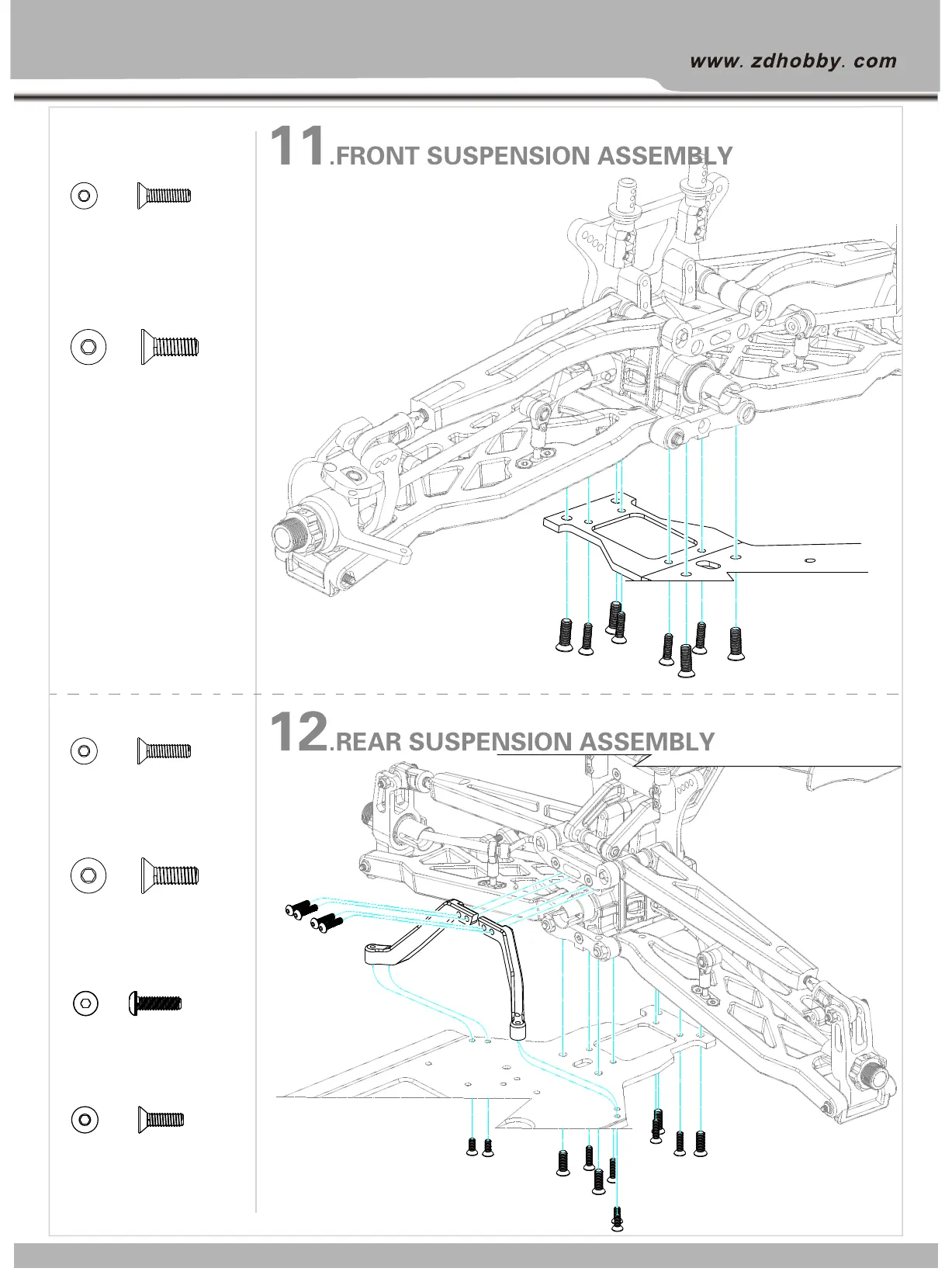 www. zdhobby. com

11.FRONT SUSPENSION ASSEMBLY

12.REAR SUSPENSION ASSEMBLY