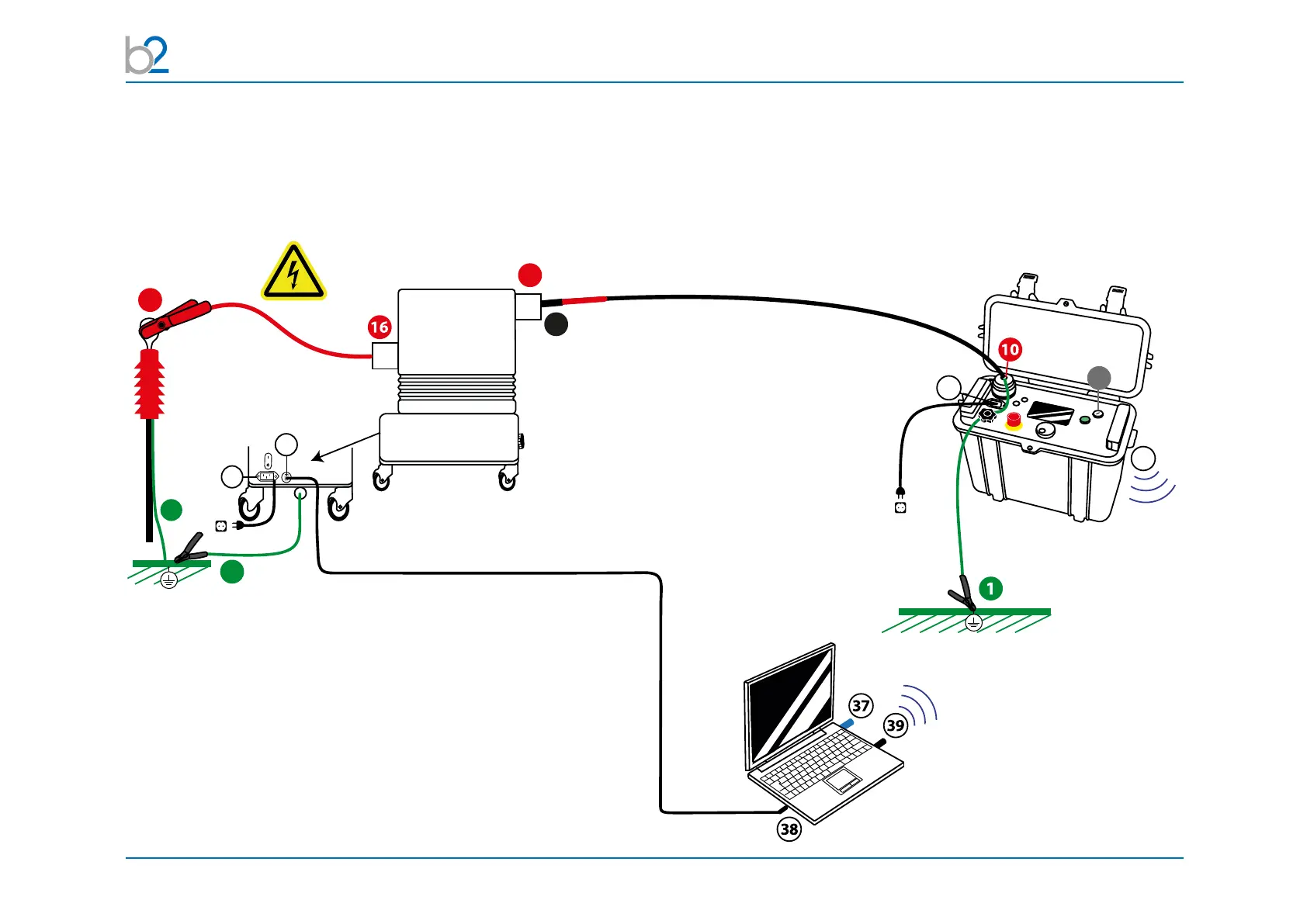 b2

16

10

1

37

39

38