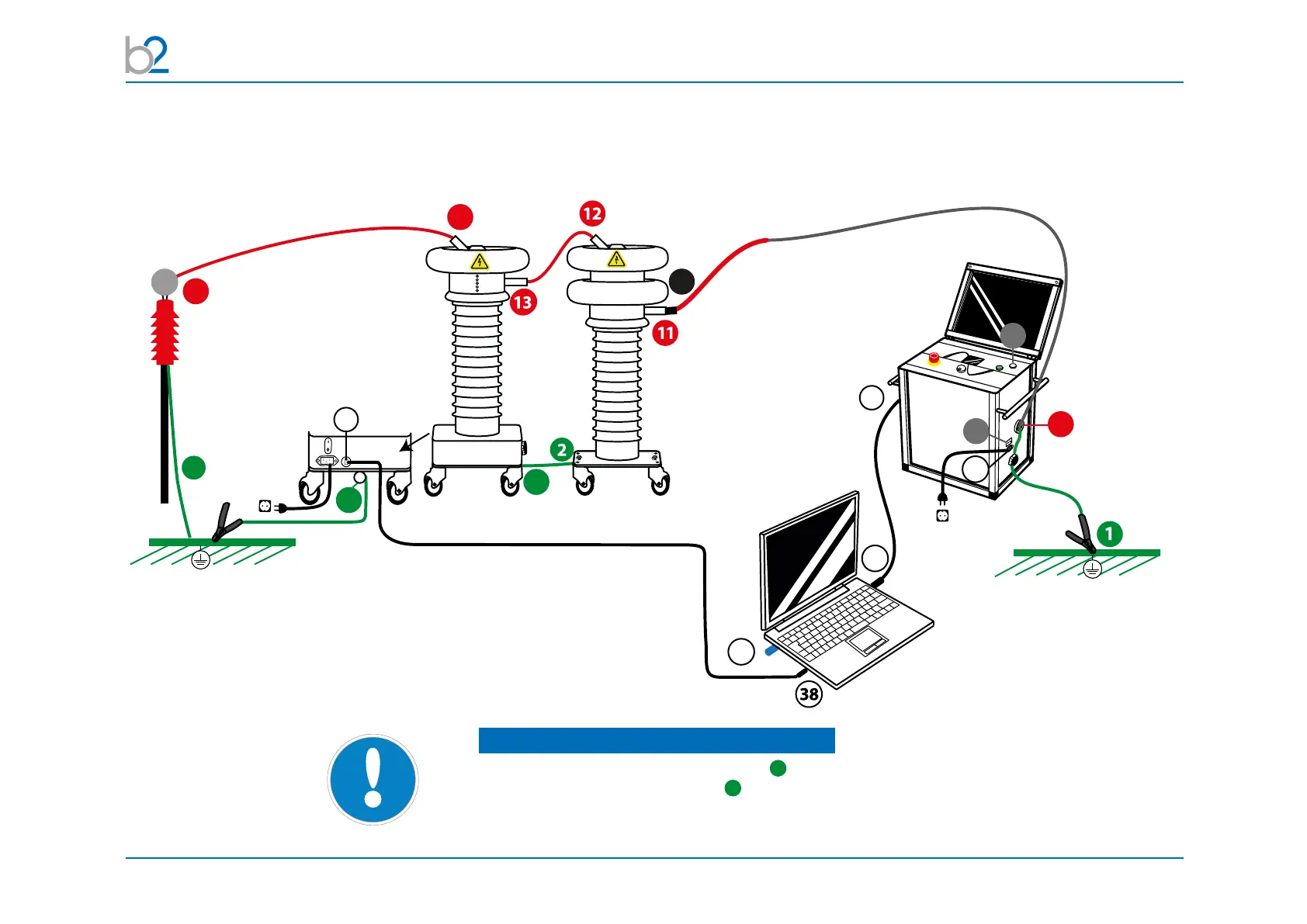 b2

12

13

11

2

1

38