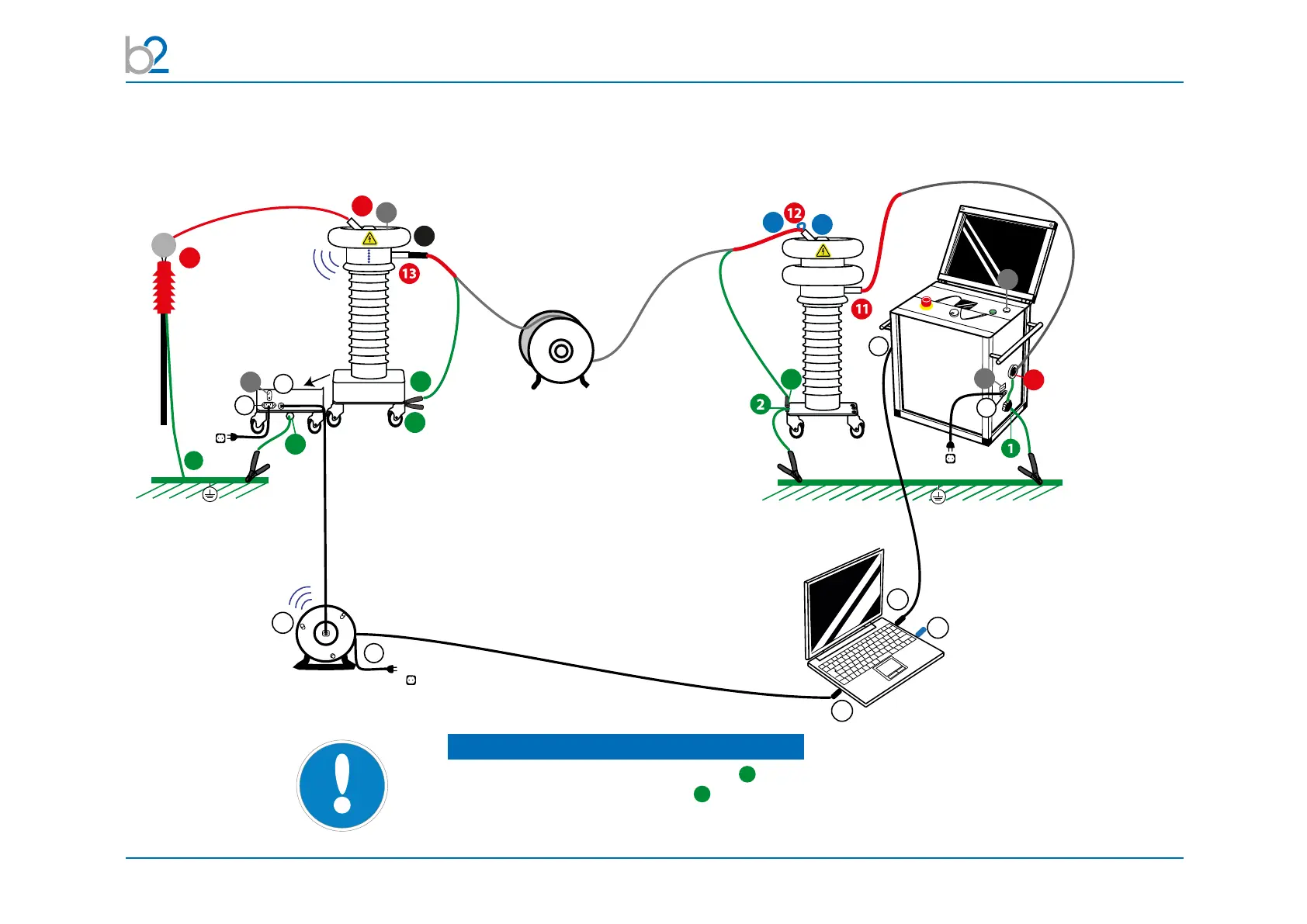 b2

12

13

11

2

1