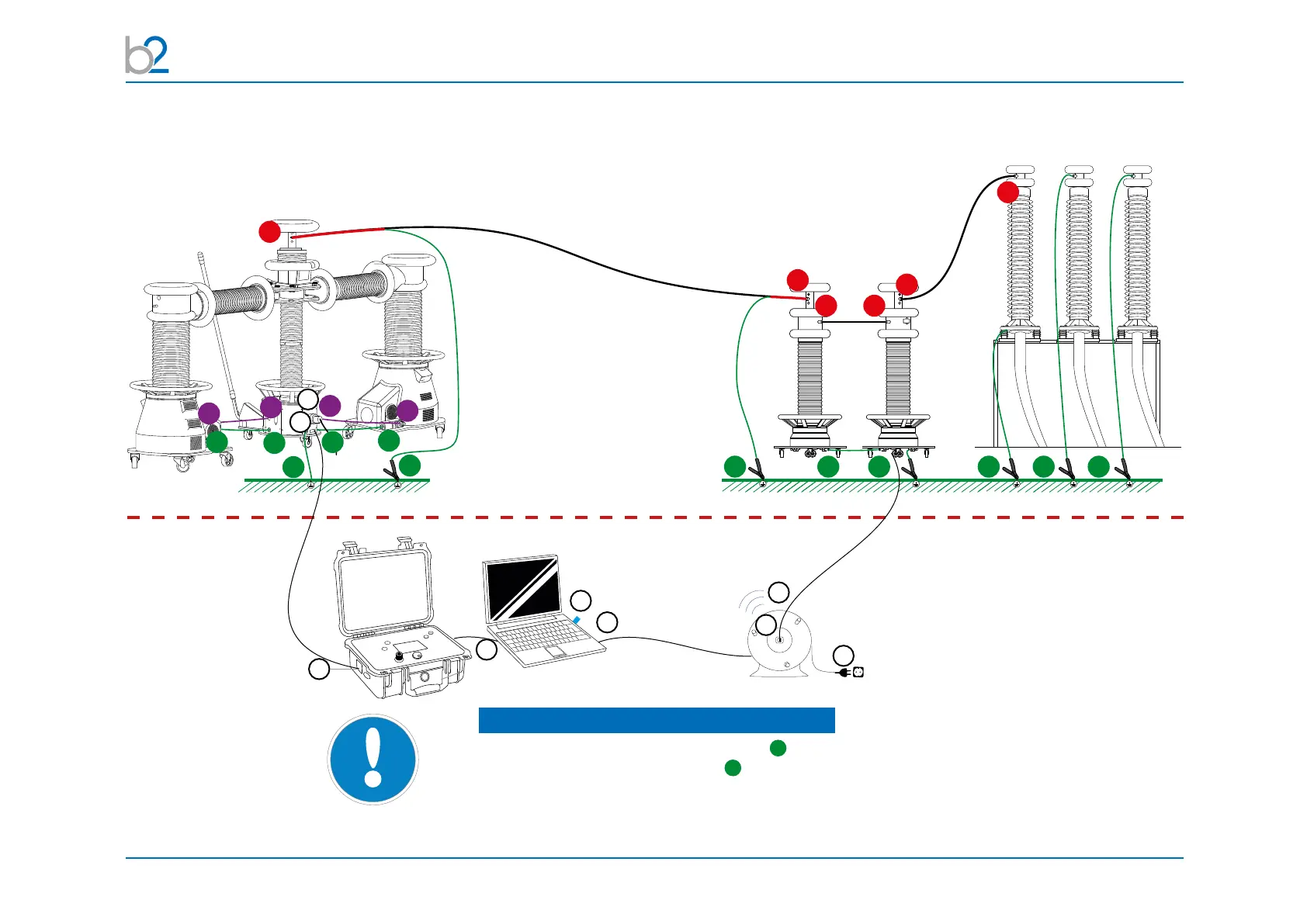 b2