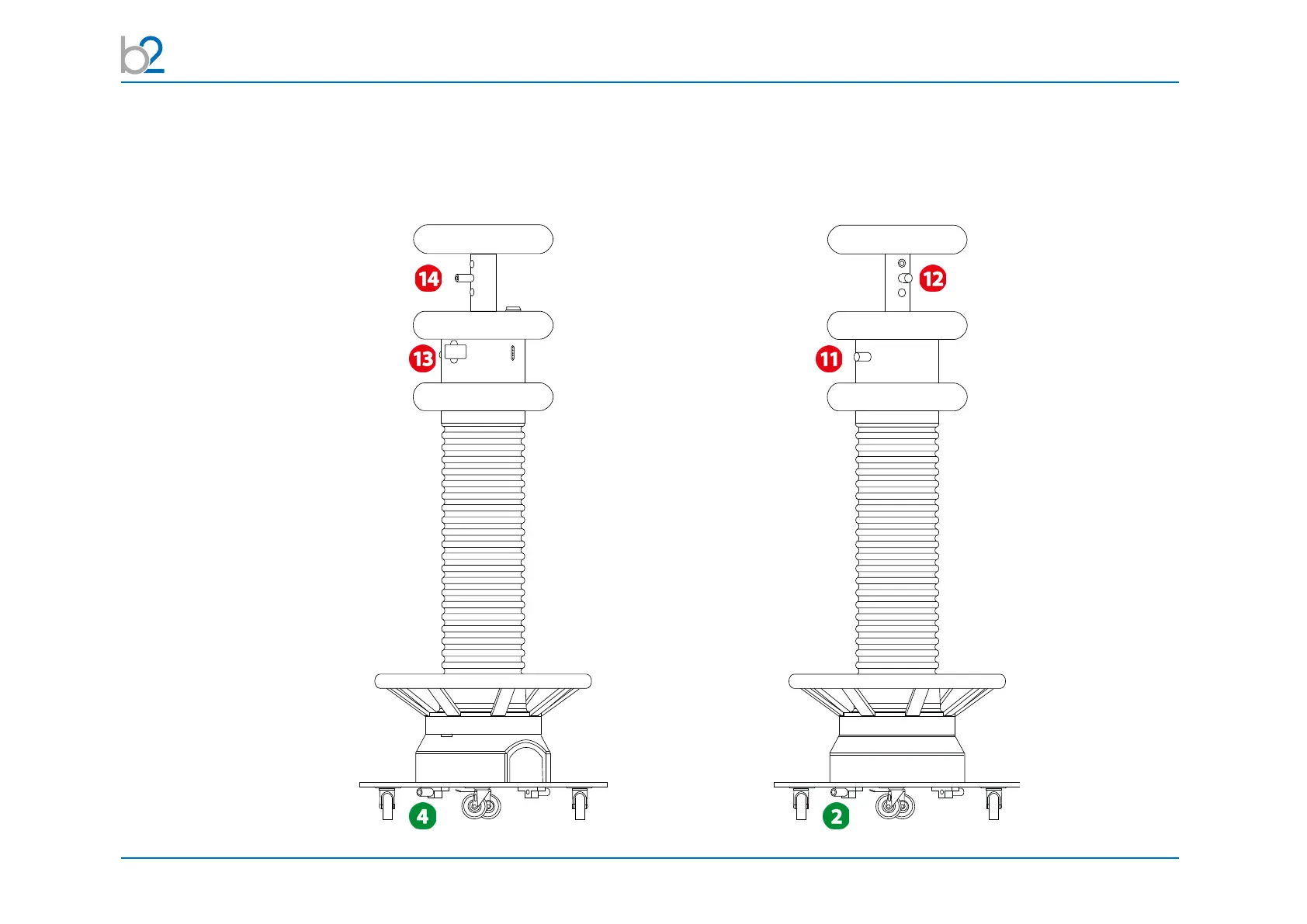 b2

14
13
4

12
11
2