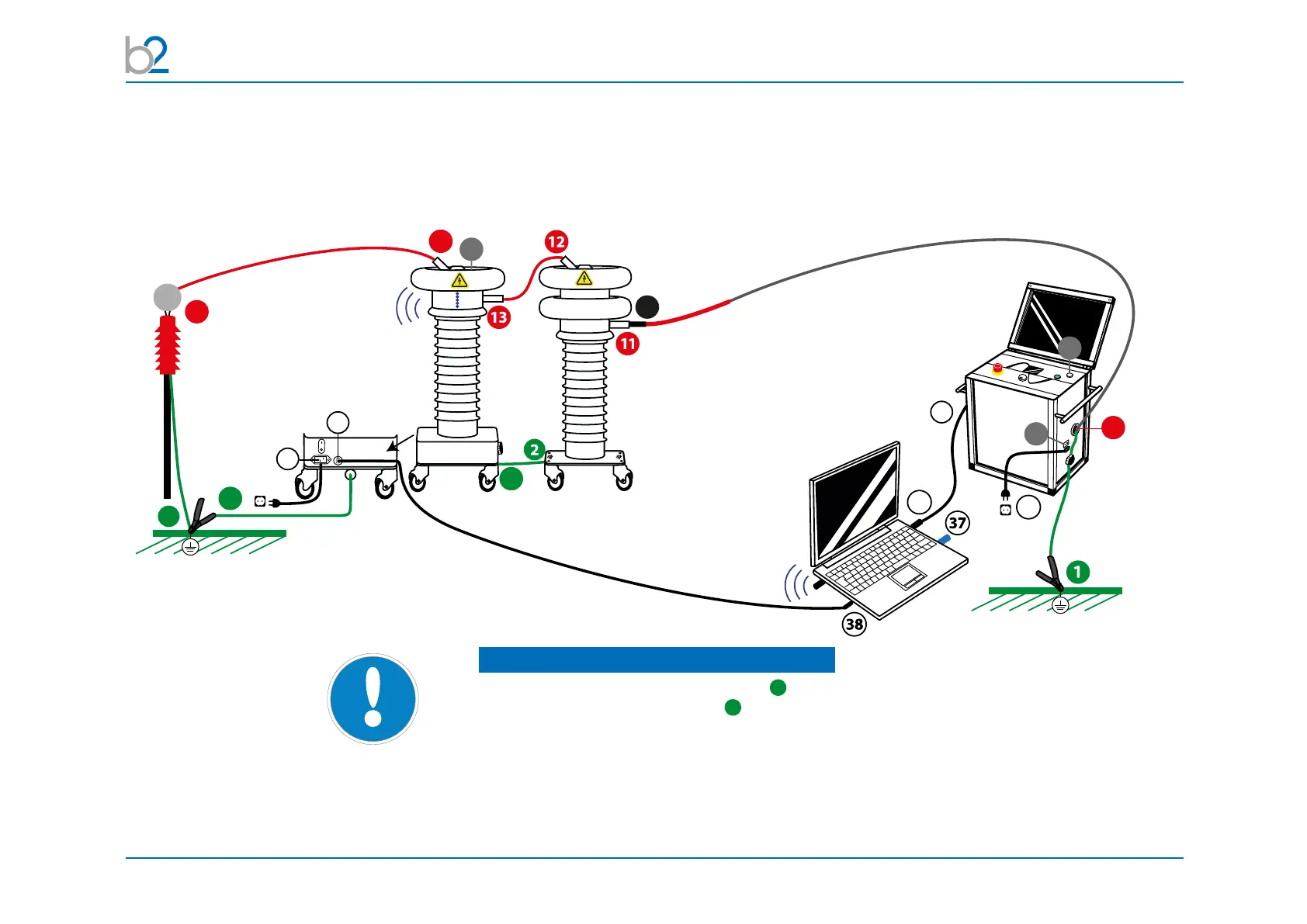 b2

12

13

11

2

37

38

1