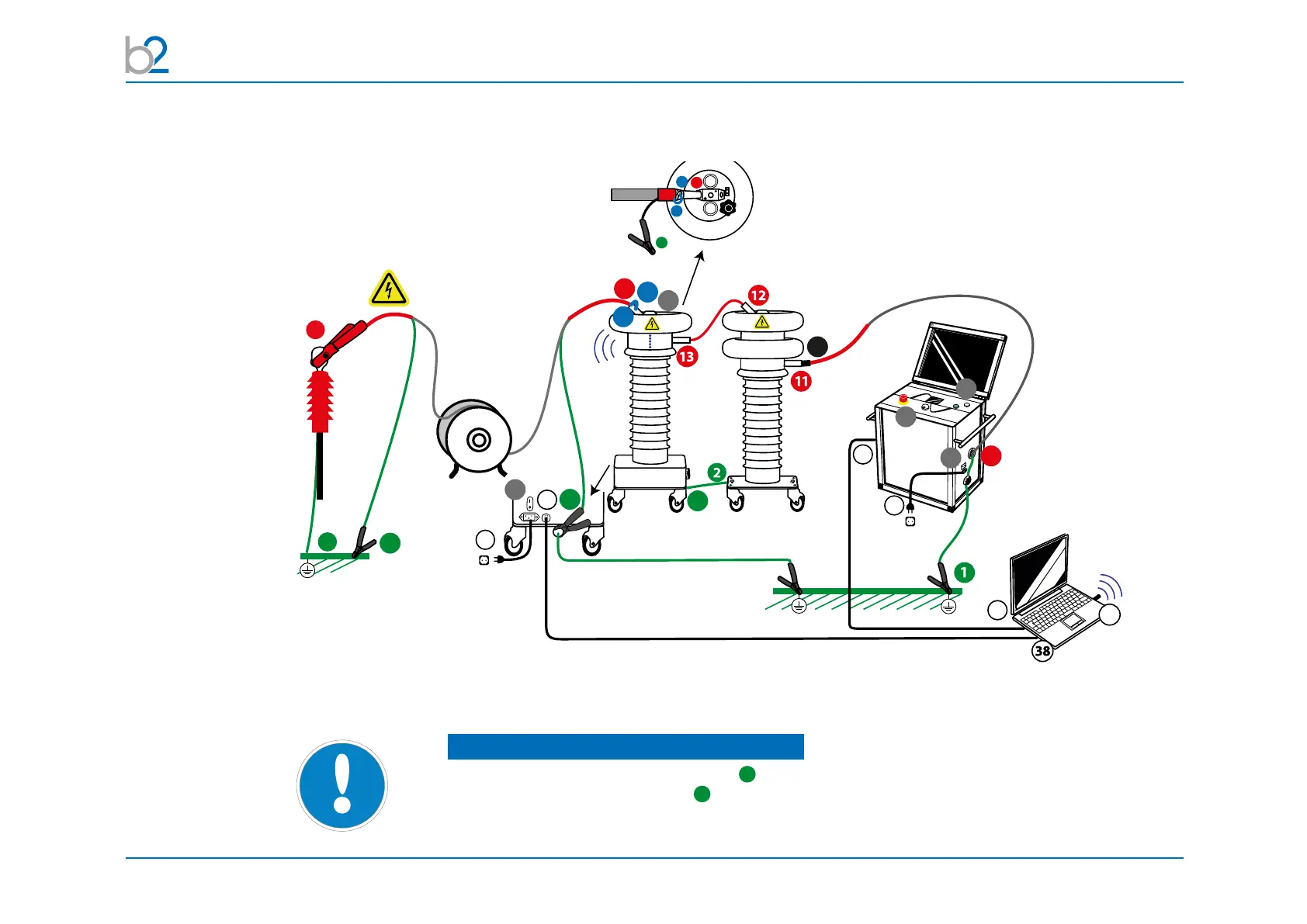 b2

12

13

11

2

1

38