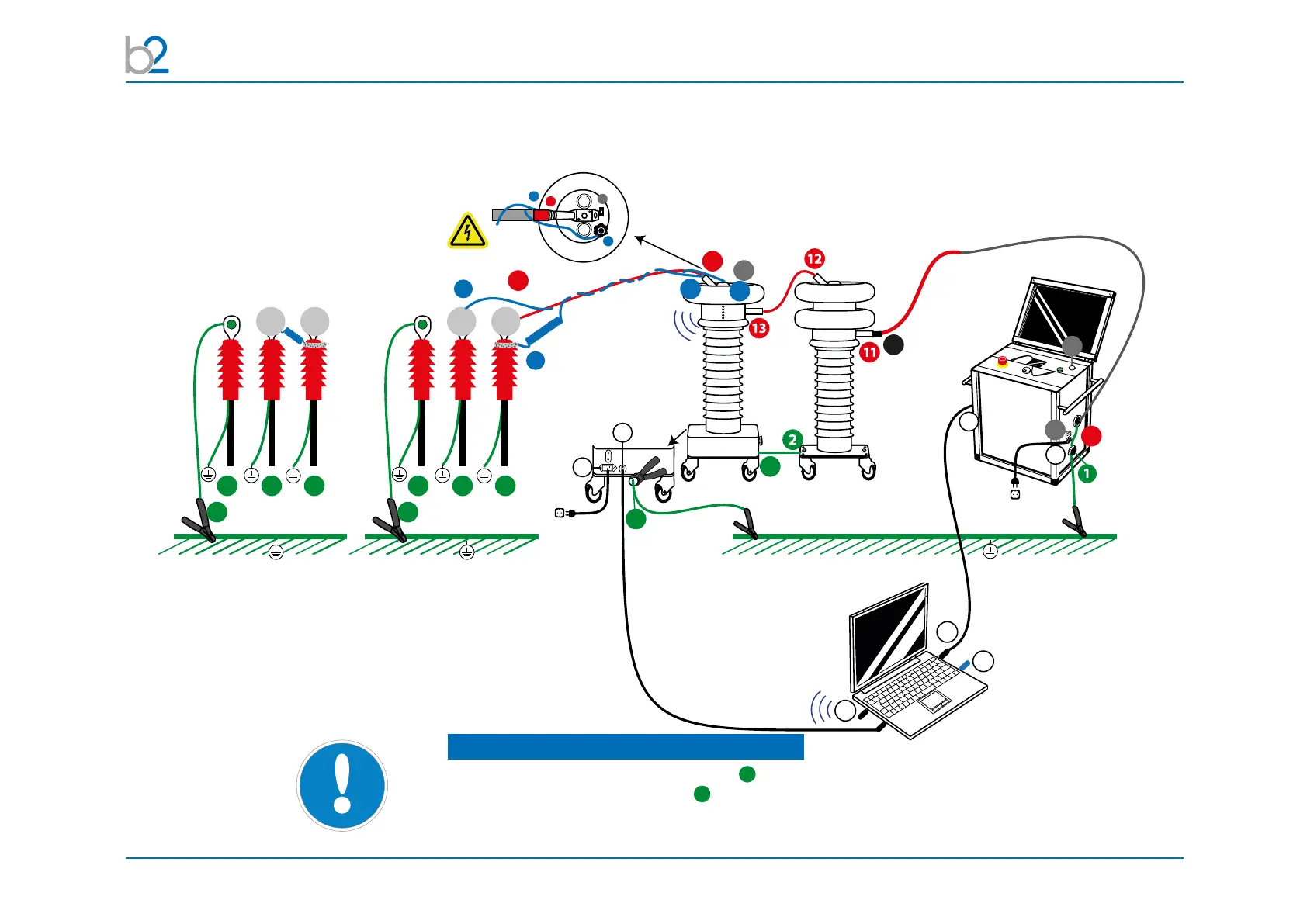 b2

12

13

11

2

1