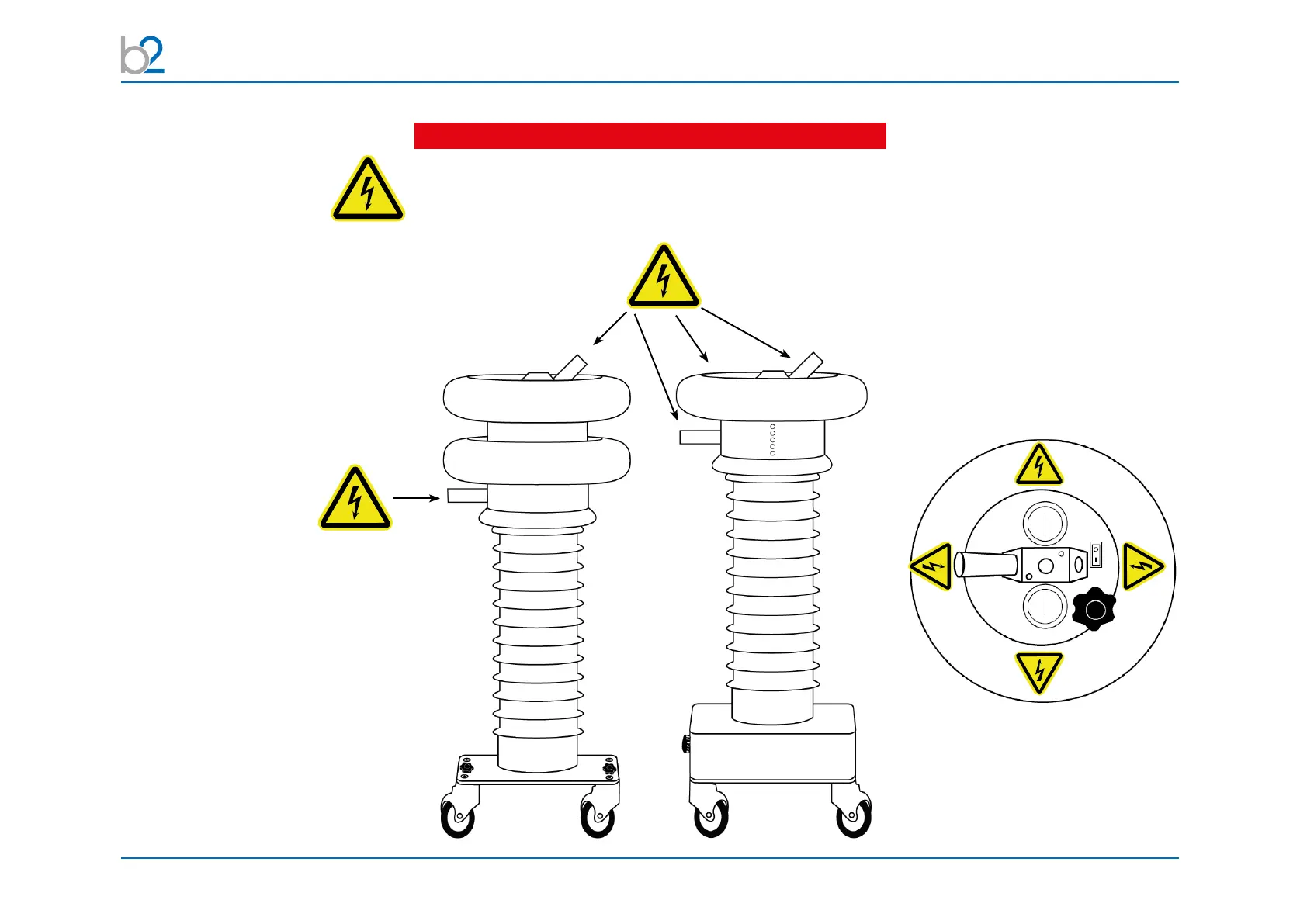 b2