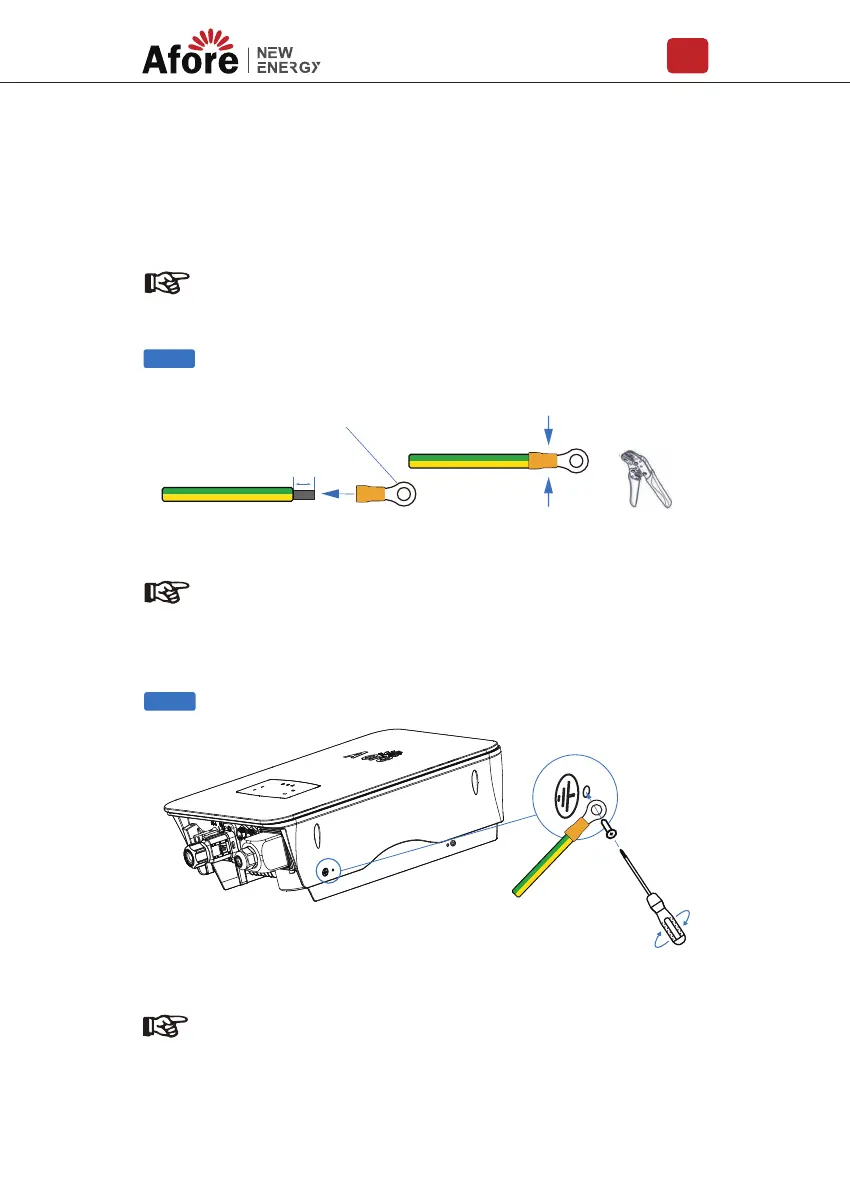 Afore NEW ENERGY