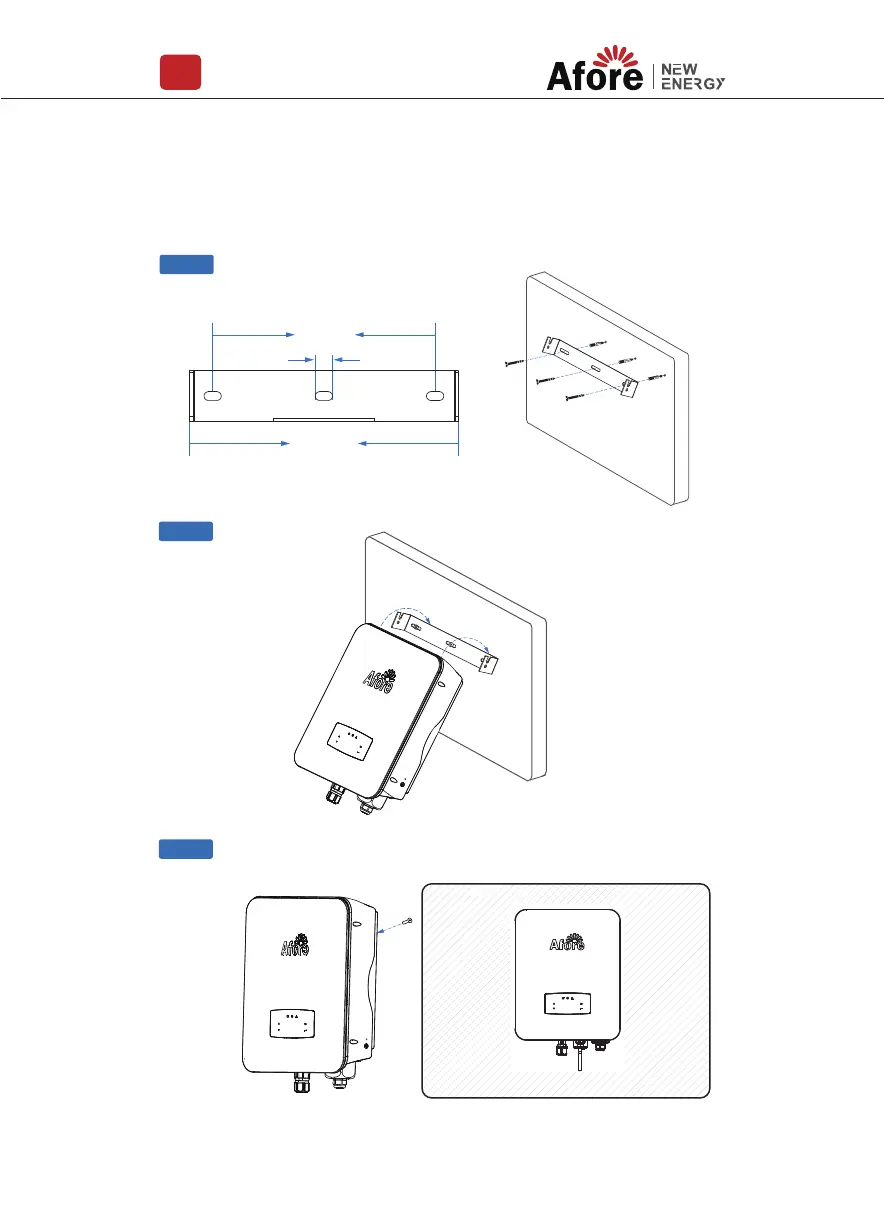 Afore NEW ENERGY

Afore

Afore

Afore