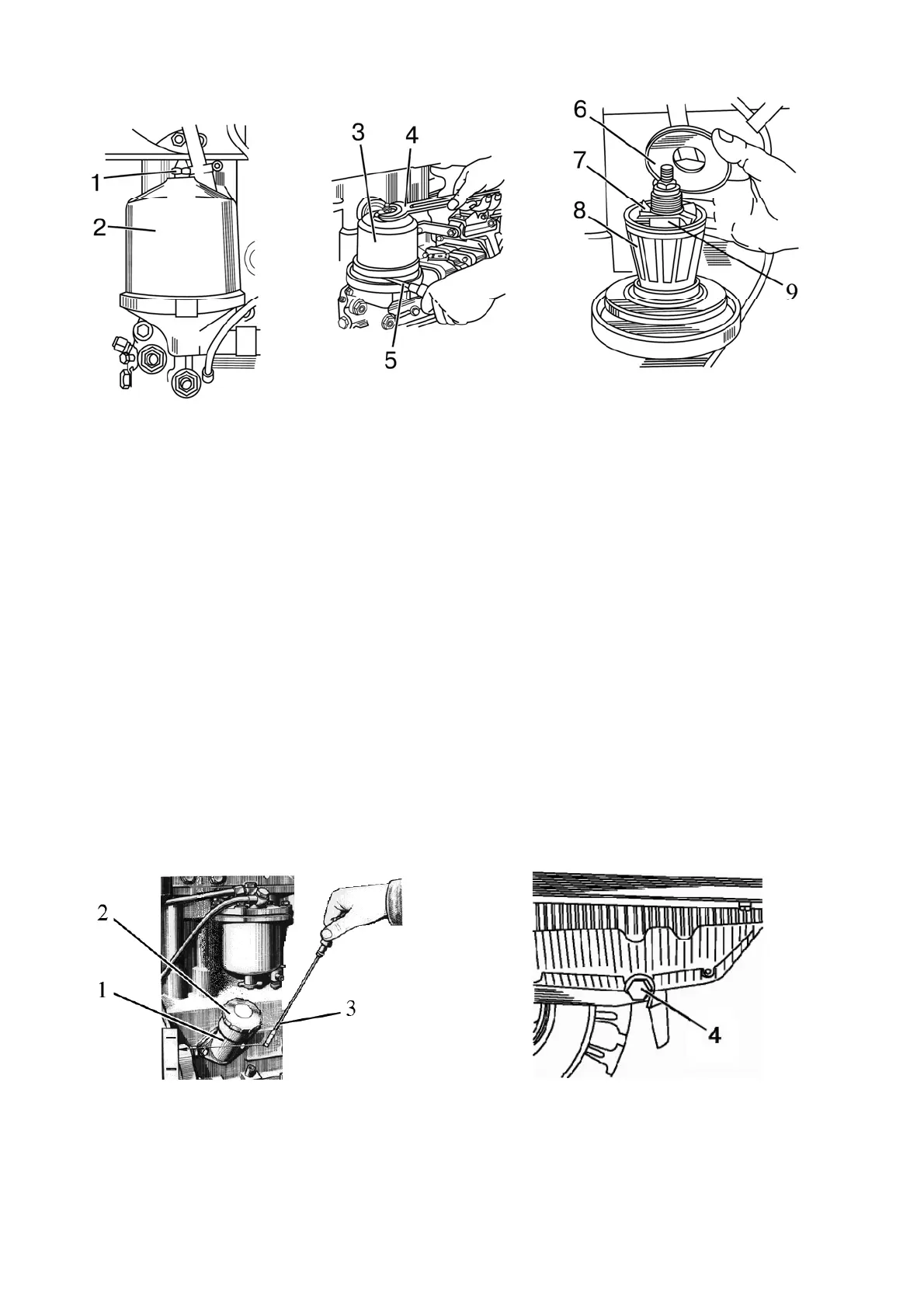 1
2
3
4
5
6
7
8
9
2
1
3
4