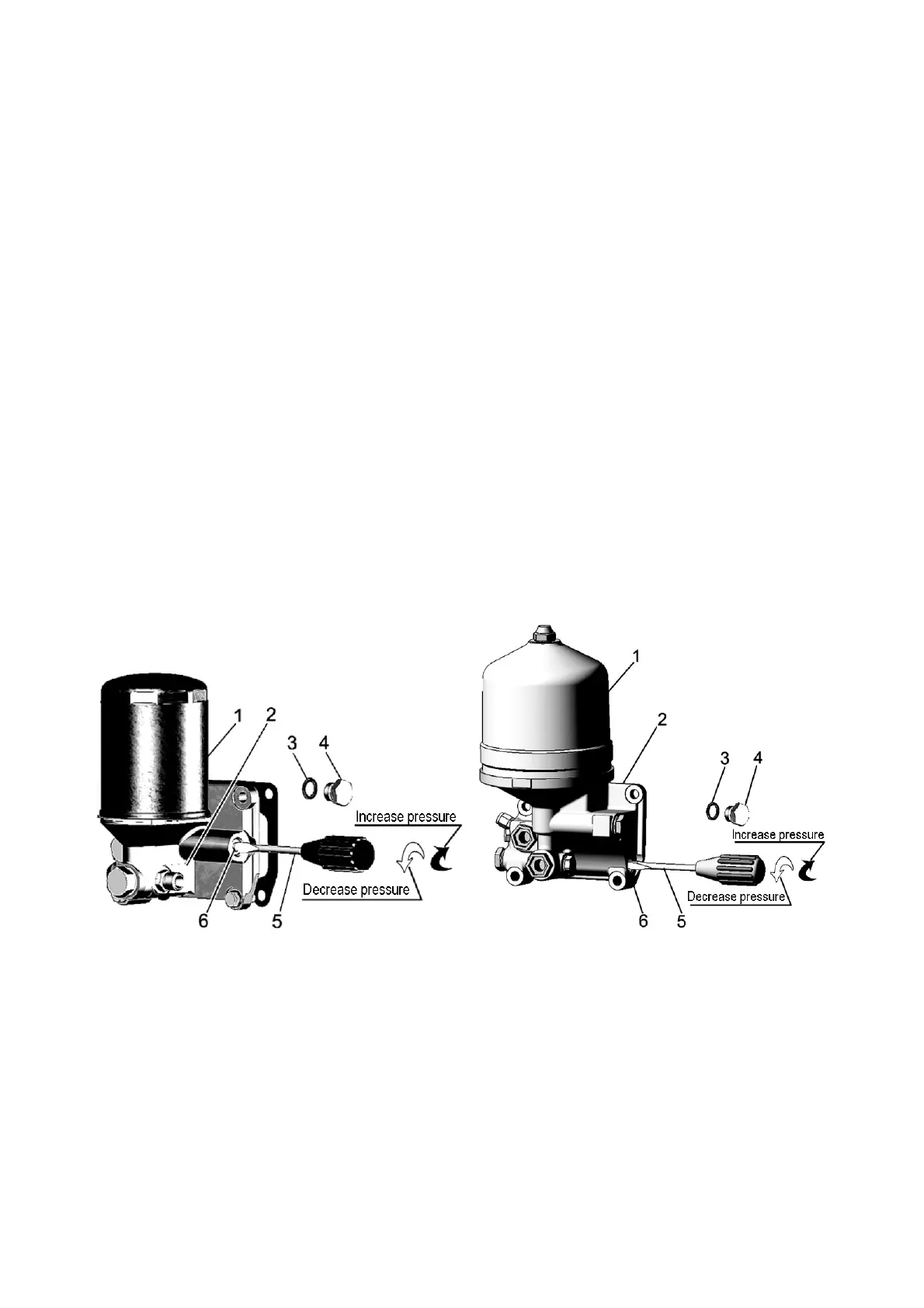 1
2
3
4
Increase pressure
Decrease pressure
6
5

1
2
3
4
Increase pressure
Decrease pressure
6
5