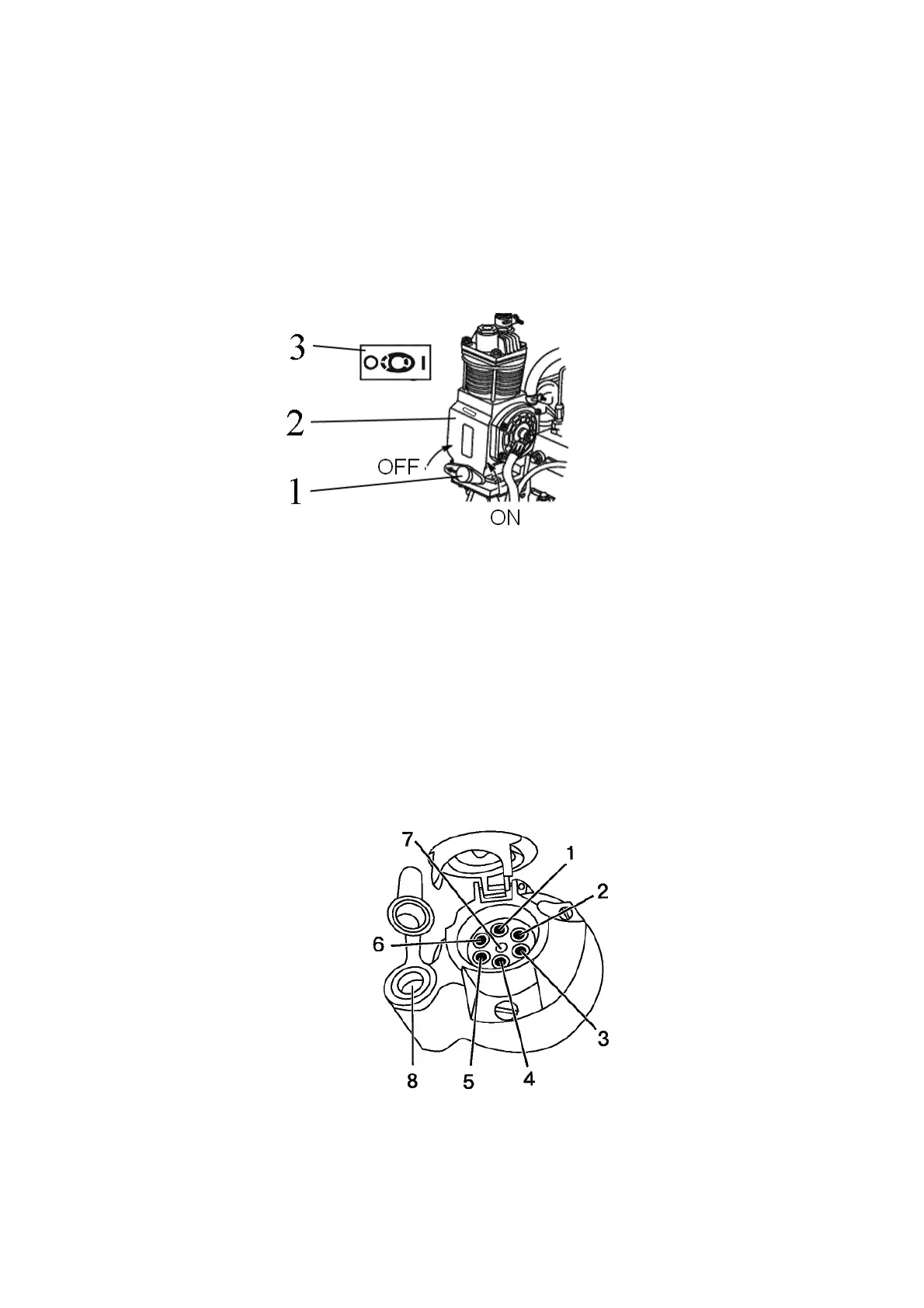 3

2

OFF

1

ON

7

1

2

6

3

8

5

4