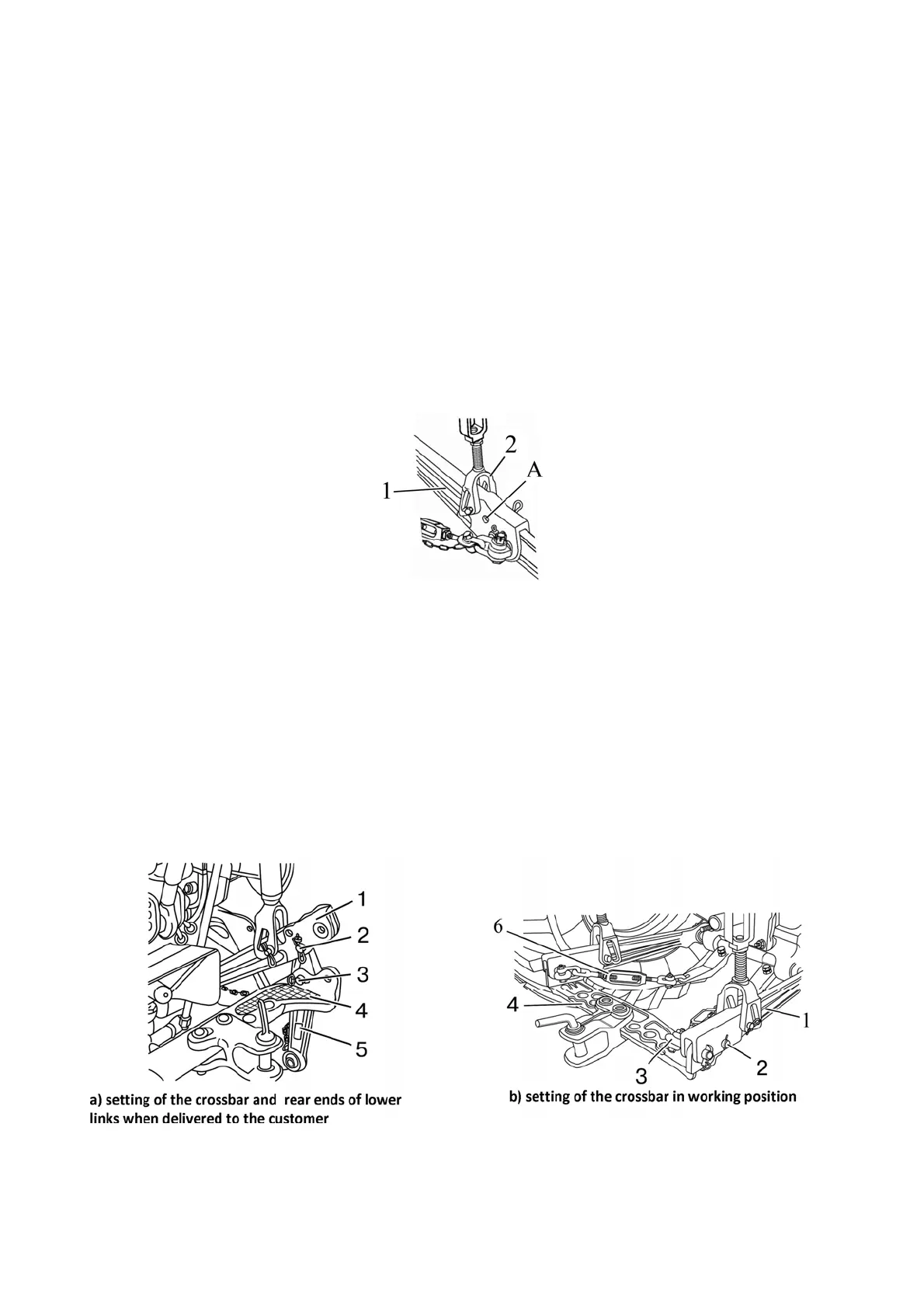 2
A
1

1
2
3
4
5

a) setting of the crossbar and rear ends of lower links when delivered to the customer

6
4
1
3
2

b) setting of the crossbar in working position