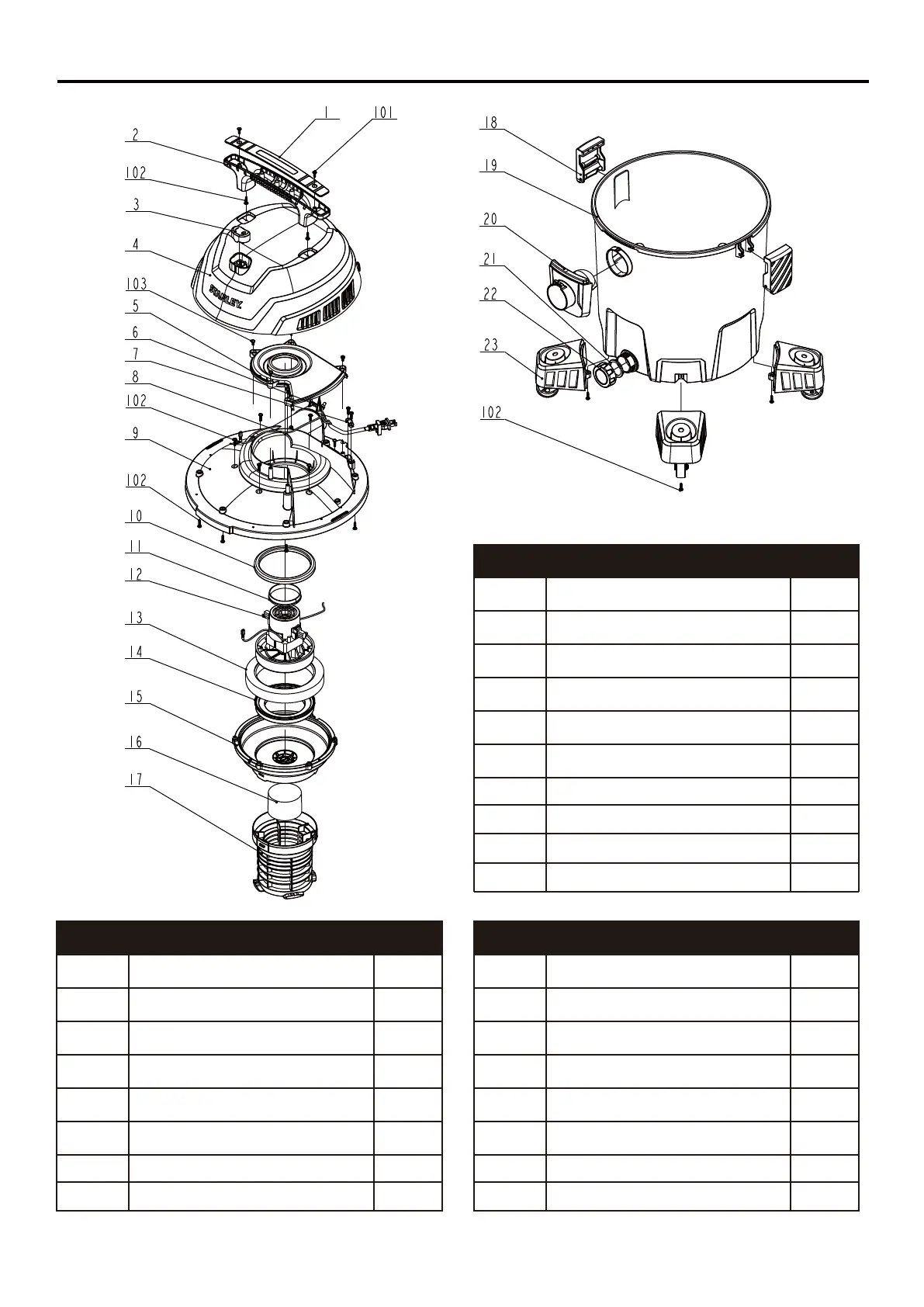 1
101
2
102
3
4
103
5
6
7
8
102
9
102
10
11
12
13
14
15
16
17

STANLEY

18
19
20
21
22
23
102