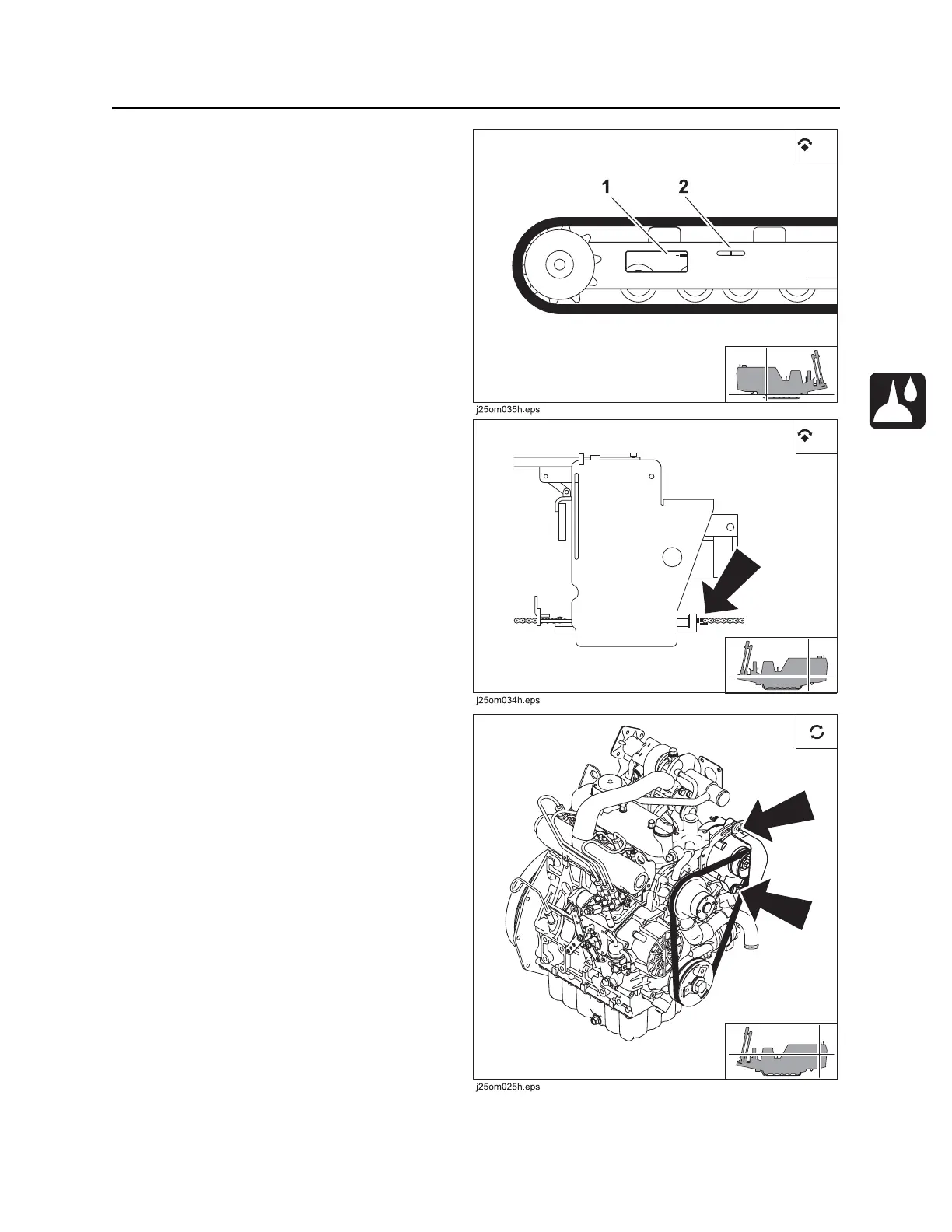 1
2

j25om035h.eps

j25om034h.eps

j25om025h.eps