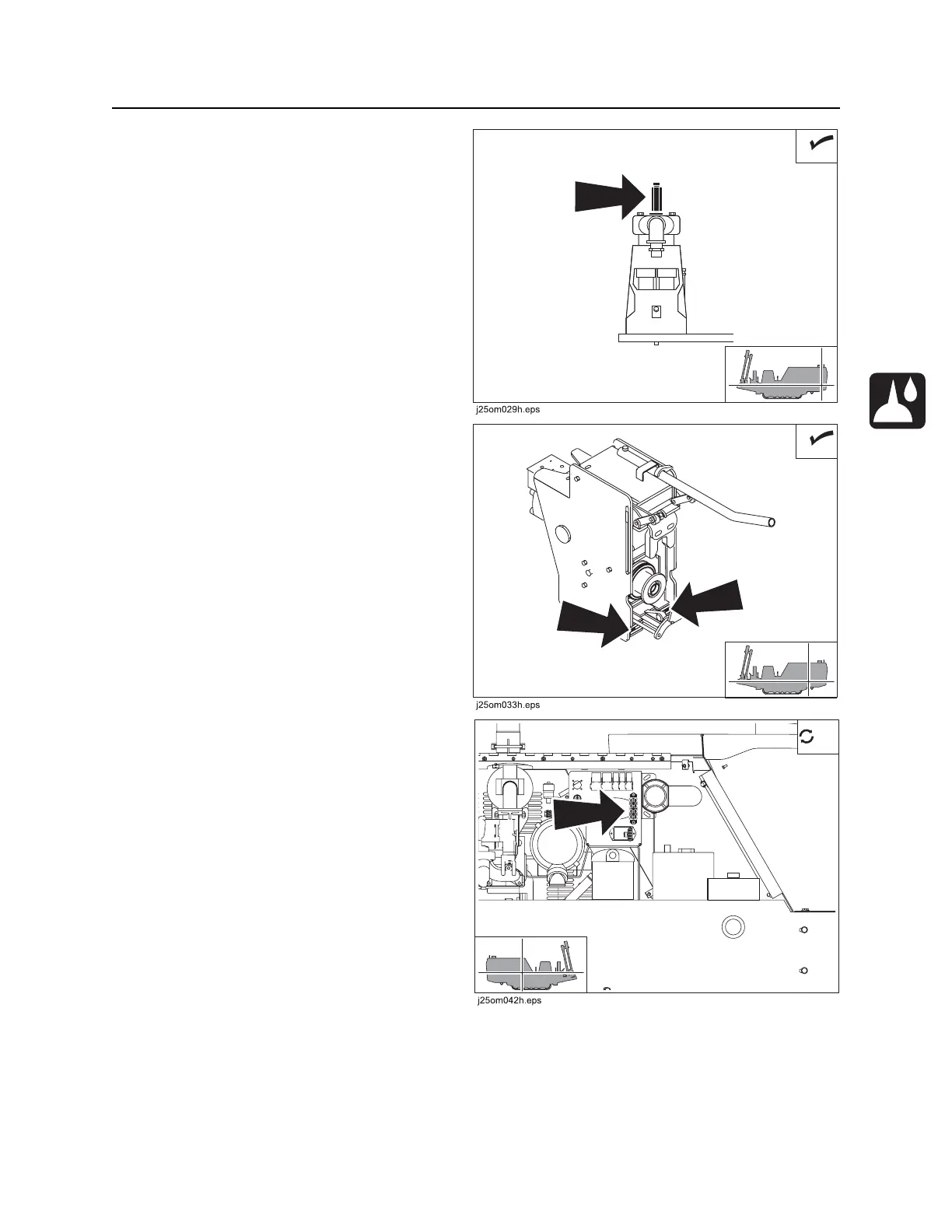 j25om029h.eps

j25om033h.eps

j25om042h.eps