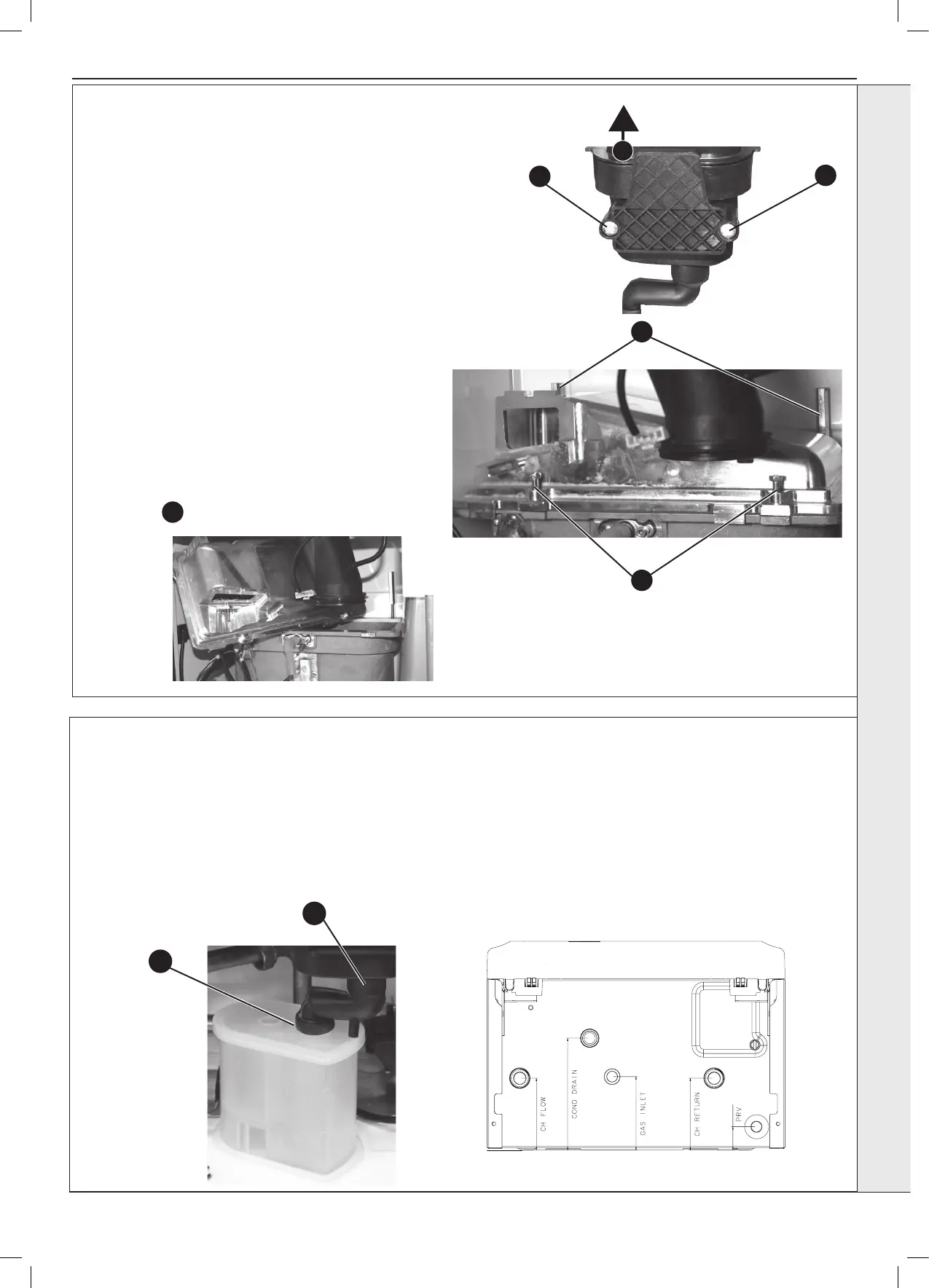 CH FLOW

COND DRAIN

GAS INLET

CH RETURN

PRV