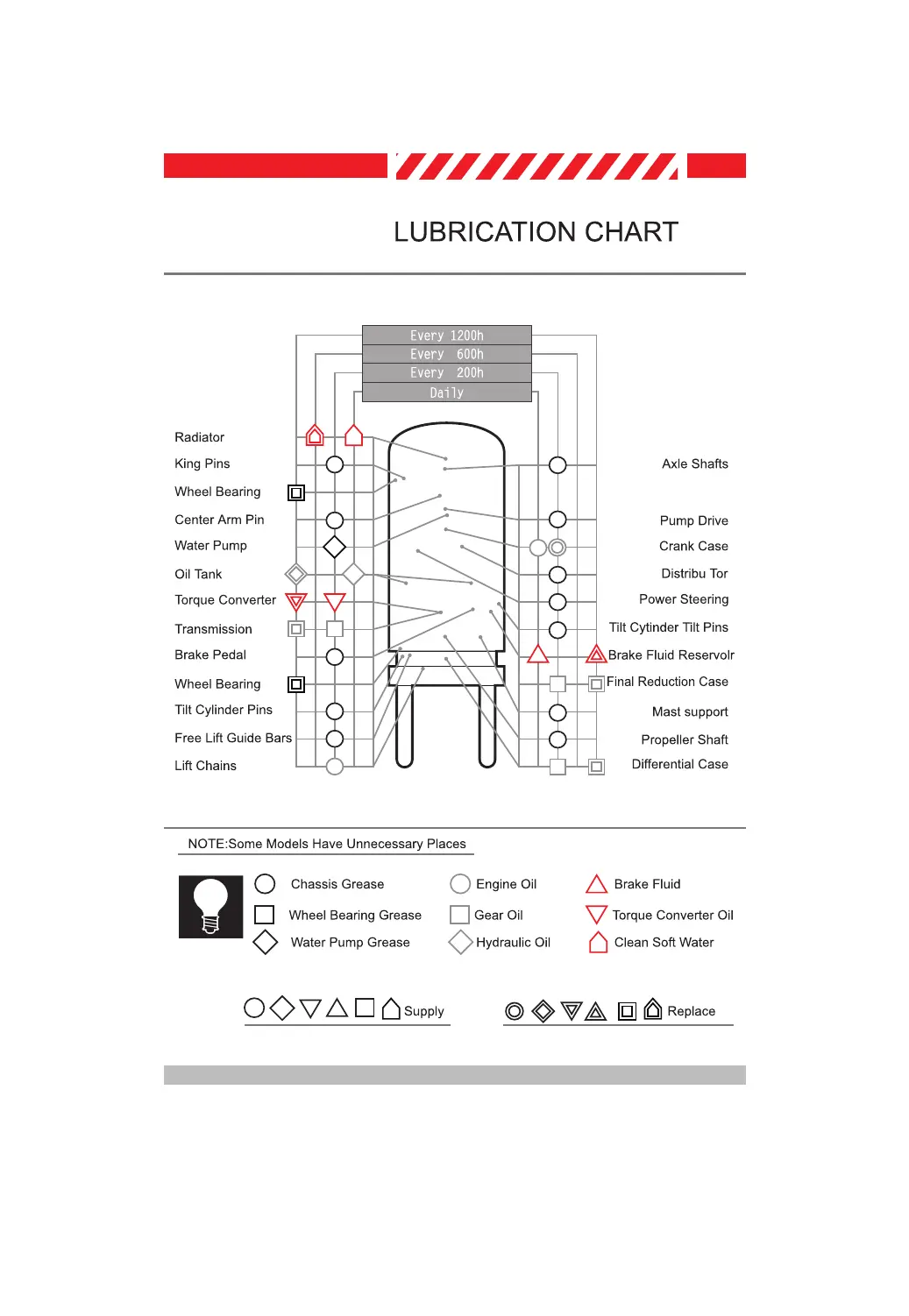 LUBRICATION CHART

Every 1200h
Every 600h
Every 200h
Daily

Radiator
King Pins
Wheel Bearing
Center Arm Pin
Water Pump
Oil Tank
Torque Converter
Transmission
Brake Pedal
Wheel Bearing
Tilt Cylinder Pins
Free Lift Guide Bars
Lift Chains

Axle Shafts
Pump Drive
Crank Case
Distribu Tor
Power Steering
Tilt Cytinder Tilt Pins
Brake Fluid Reservolr
Final Reduction Case
Mast support
Propeller Shaft
Differential Case

NOTE:Some Models Have Unnecessary Places

Chassis Grease
Wheel Bearing Grease
Water Pump Grease
Engine Oil
Gear Oil
Hydraulic Oil
Brake Fluid
Torque Converter Oil
Clean Soft Water

Supply

Replace