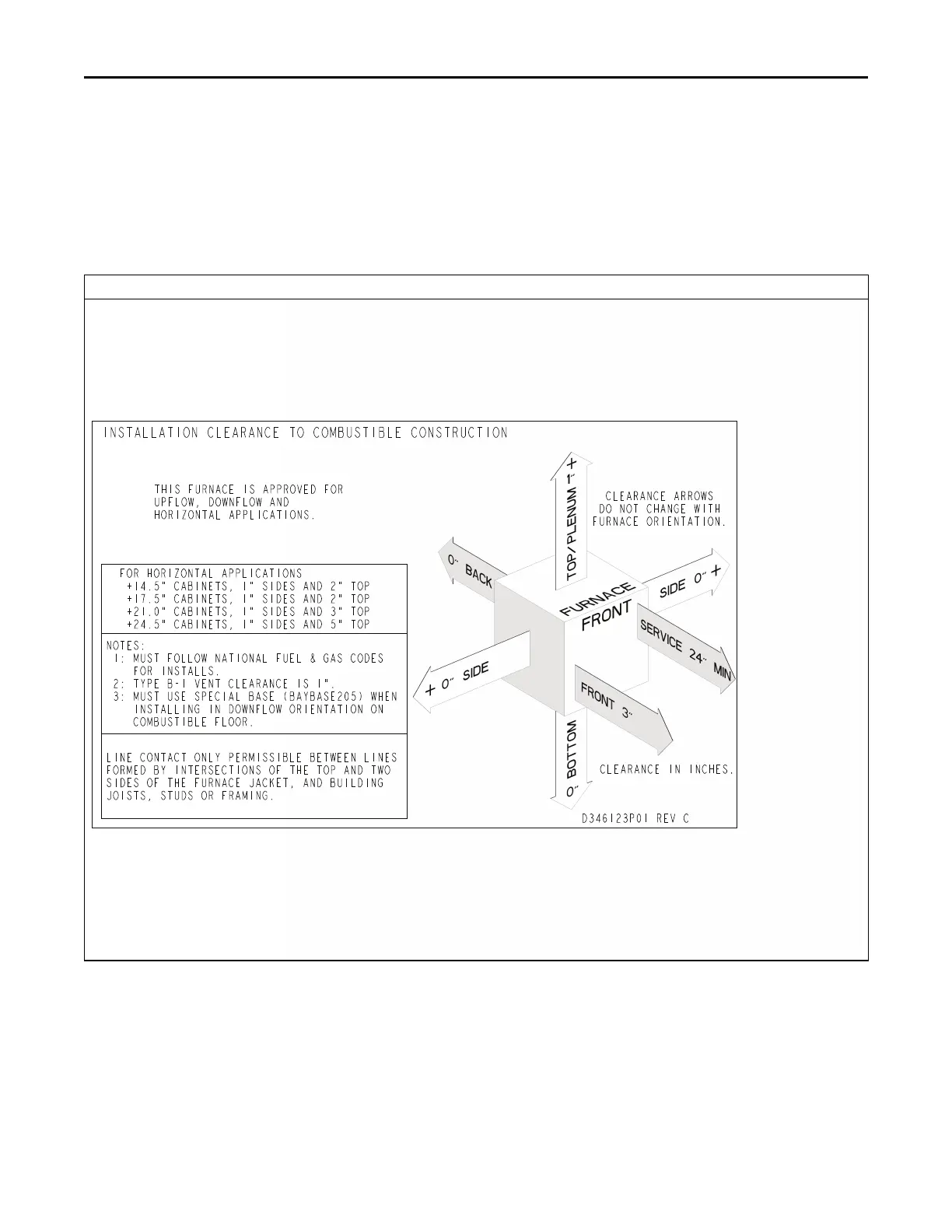 INSTALLATION CLEARANCE TO COMBUSTIBLE CONSTRUCTION

THIS FURNACE IS APPROVED FOR UPFLOW, DOWNFLOW AND HORIZONTAL APPLICATIONS.

FOR HORIZONTAL APPLICATIONS
+14.5" CABINETS, 1" SIDES AND 2" TOP
+17.5" CABINETS, 1" SIDES AND 2" TOP
+21.0" CABINETS, 1" SIDES AND 3" TOP
+24.5" CABINETS, 1" SIDES AND 5" TOP

NOTES:
1: MUST FOLLOW NATIONAL FUEL & GAS CODES FOR INSTALLS.
2: TYPE B-1 VENT CLEARANCE IS 1".
3: MUST USE SPECIAL BASE (BAYBASE205) WHEN INSTALLING IN DOWNFLOW ORIENTATION ON COMBUSTIBLE FLOOR.

LINE CONTACT ONLY PERMISSIBLE BETWEEN LINES FORMED BY INTERSECTIONS OF THE TOP AND TWO SIDES OF THE FURNACE JACKET, AND BUILDING JOISTS, STUDS OR FRAMING.

TOP/PLENUM 1" +

CLEARANCE ARROWS DO NOT CHANGE WITH FURNACE ORIENTATION.

0" BACK

SIDE 0" +

FURNACE FRONT

SERVICE 24" MIN

+ 0" SIDE

FRONT 3"

BOTTOM 0"

CLEARANCE IN INCHES.

D346123P01 REV C