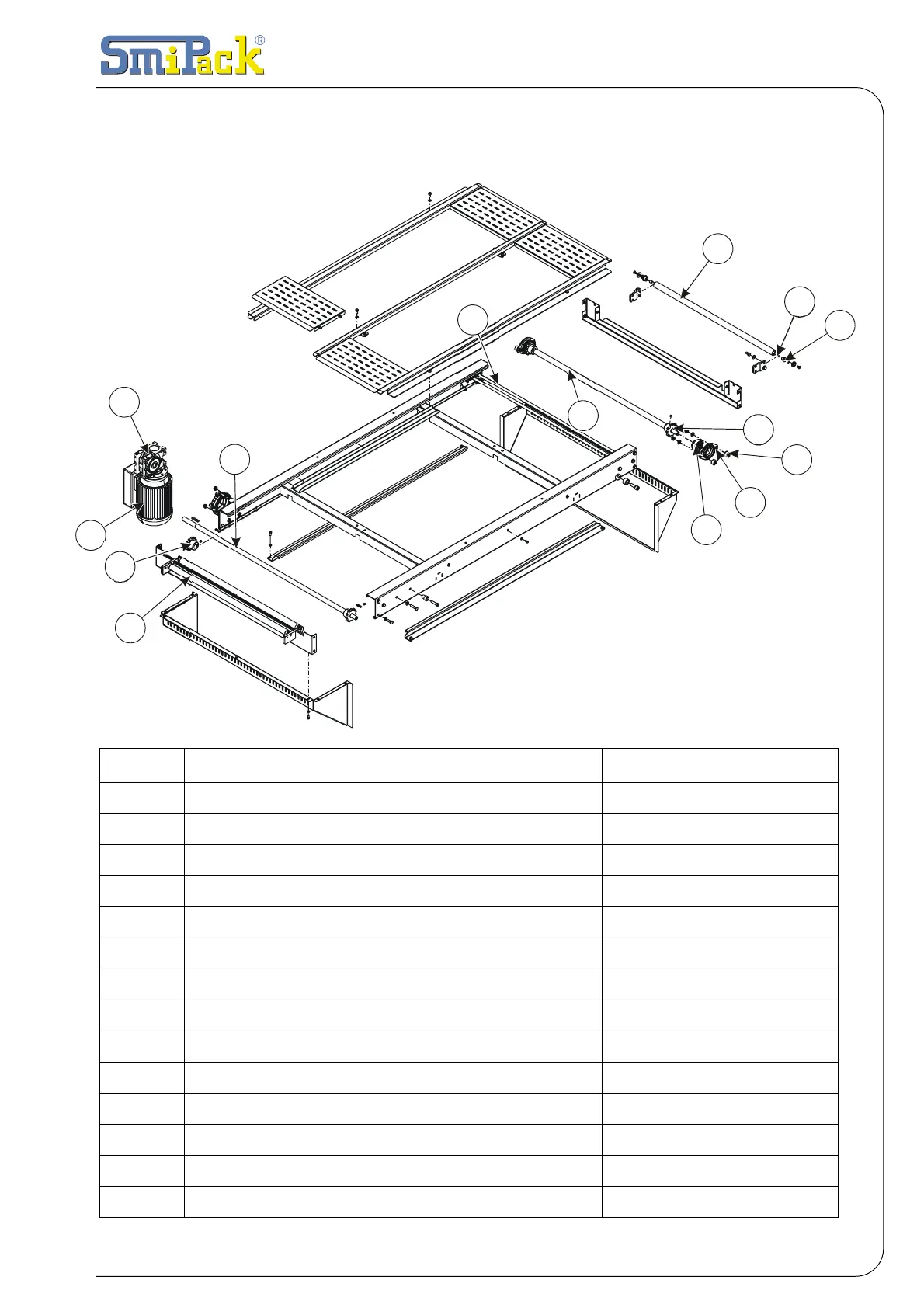 SmiPack®