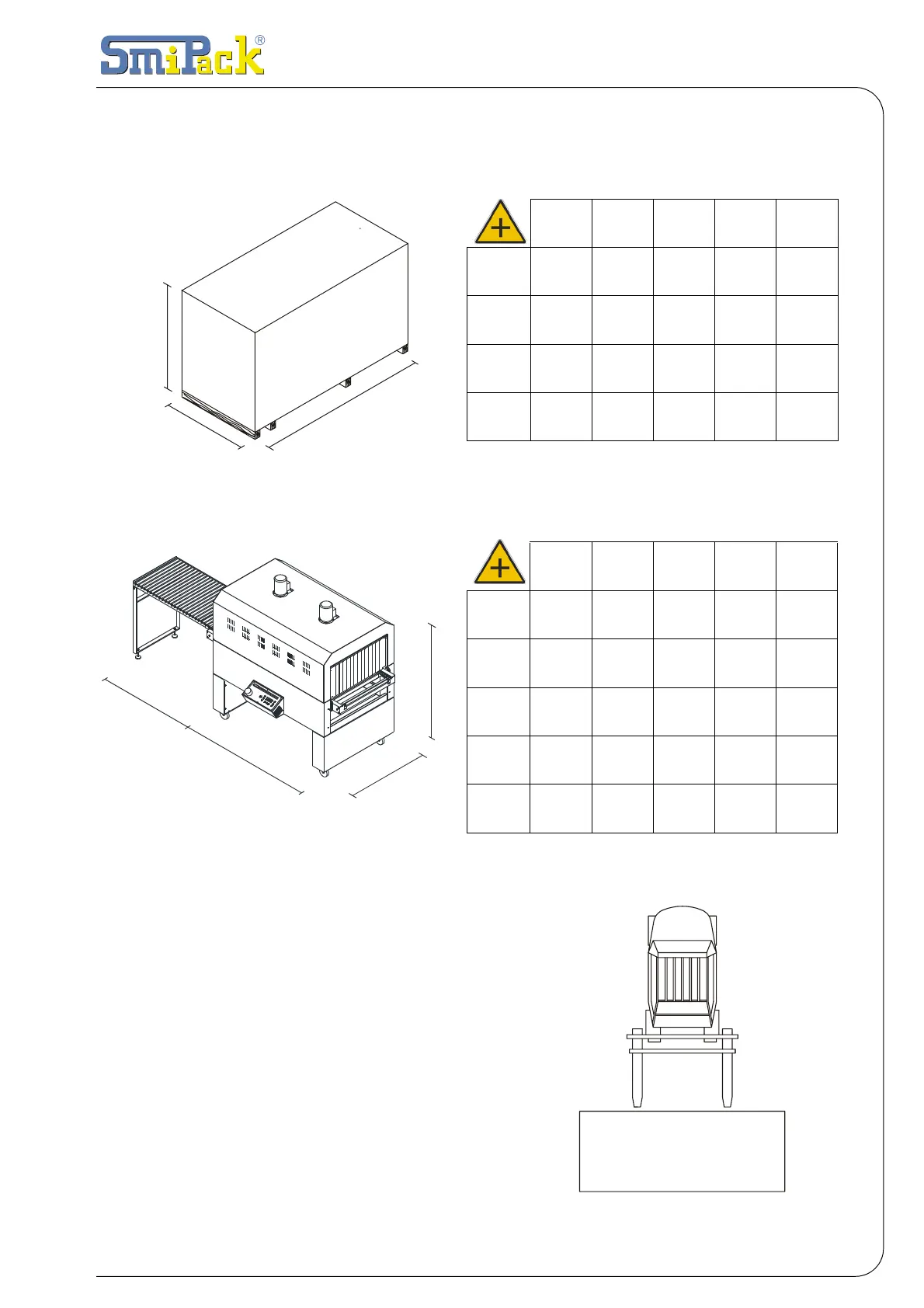 SmiPack®