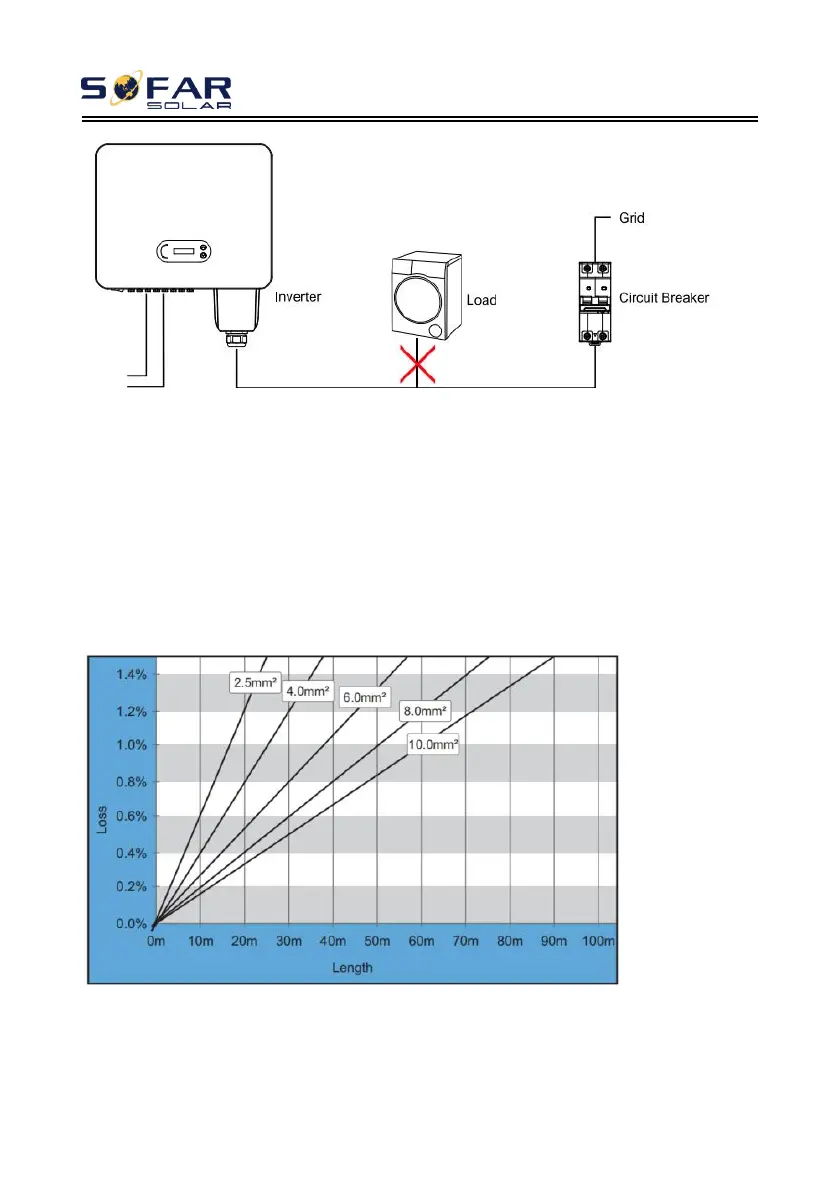 SOFAR SOLAR

Grid

Inverter

Load

Circuit Breaker

1.4%

1.2%

1.0%

0.8%

0.6%

0.4%

0.2%

0.0%

Loss

2.5mm²

4.0mm²

6.0mm²

8.0mm²

10.0mm²

0m 10m 20m 30m 40m 50m 60m 70m 80m 90m 100m

Length