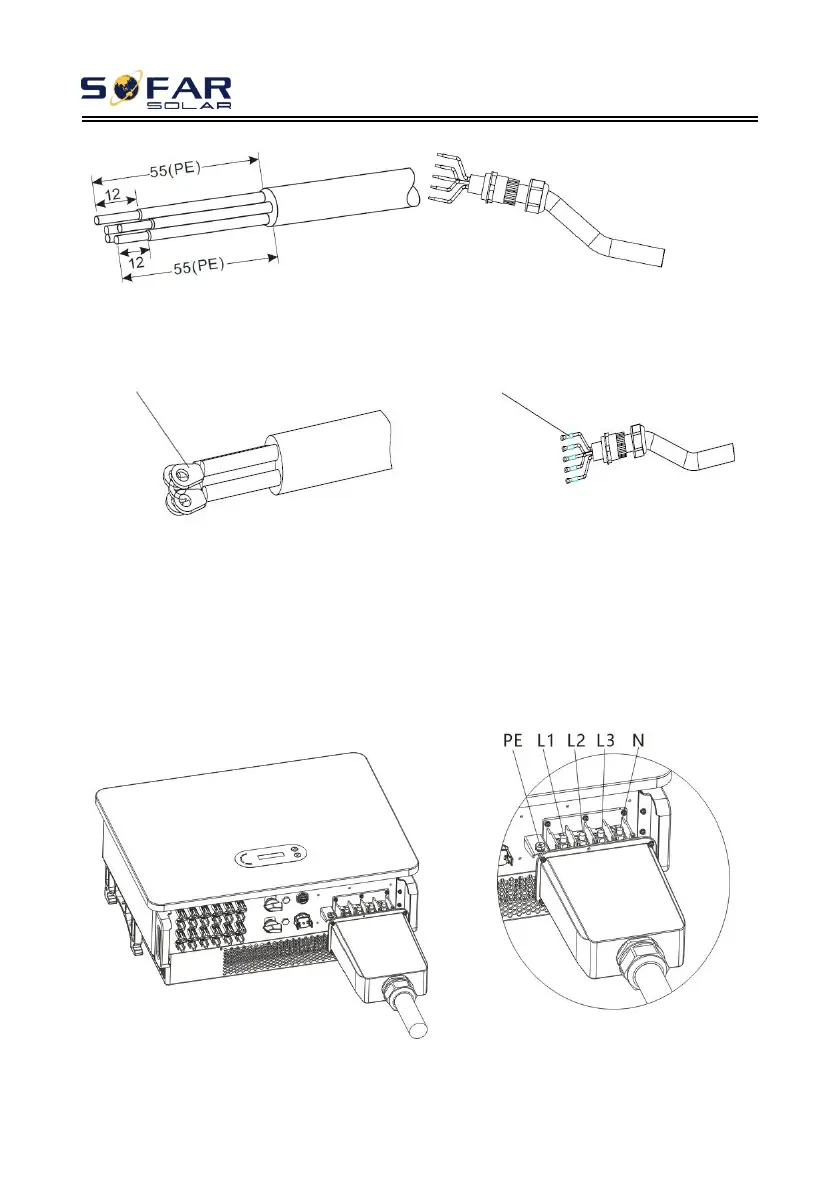 SOFAR SOLAR

55(PE)
12
12
55(PE)

PE L1 L2 L3 N