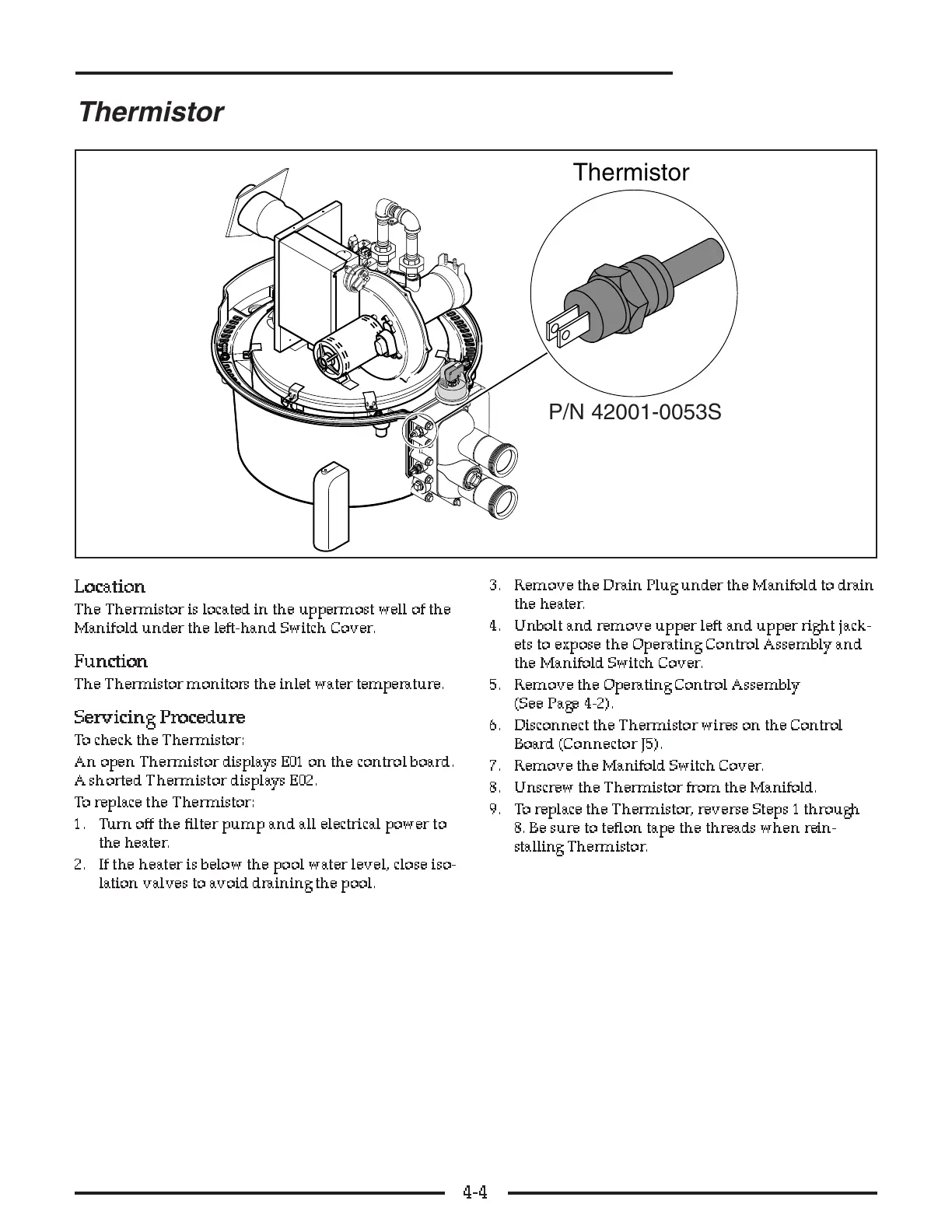 Thermistor

Thermistor

P/N 42001-0053S

Location

The Thermistor is located in the uppermost well of the Manifold under the left-hand Switch Cover.

Function

The Thermistor monitors the inlet water temperature.

Servicing Procedure

To check the Thermistor:

An open Thermistor displays E01 on the control board. A shorted Thermistor displays E02.

To replace the Thermistor:

1. Turn off the filter pump and all electrical power to the heater.
2. If the heater is below the pool water level, close isolation valves to avoid draining the pool.
3. Remove the Drain Plug under the Manifold to drain the heater.
4. Unbolt and remove upper left and upper right jackets to expose the Operating Control Assembly and the Manifold Switch Cover.
5. Remove the Operating Control Assembly (See Page 4-2).
6. Disconnect the Thermistor wires on the Control Board (Connector J5).
7. Remove the Manifold Switch Cover.
8. Unscrew the Thermistor from the Manifold.
9. To replace the Thermistor, reverse Steps 1 through 8. Be sure to teflon tape the threads when reinstalling Thermistor.

4-4