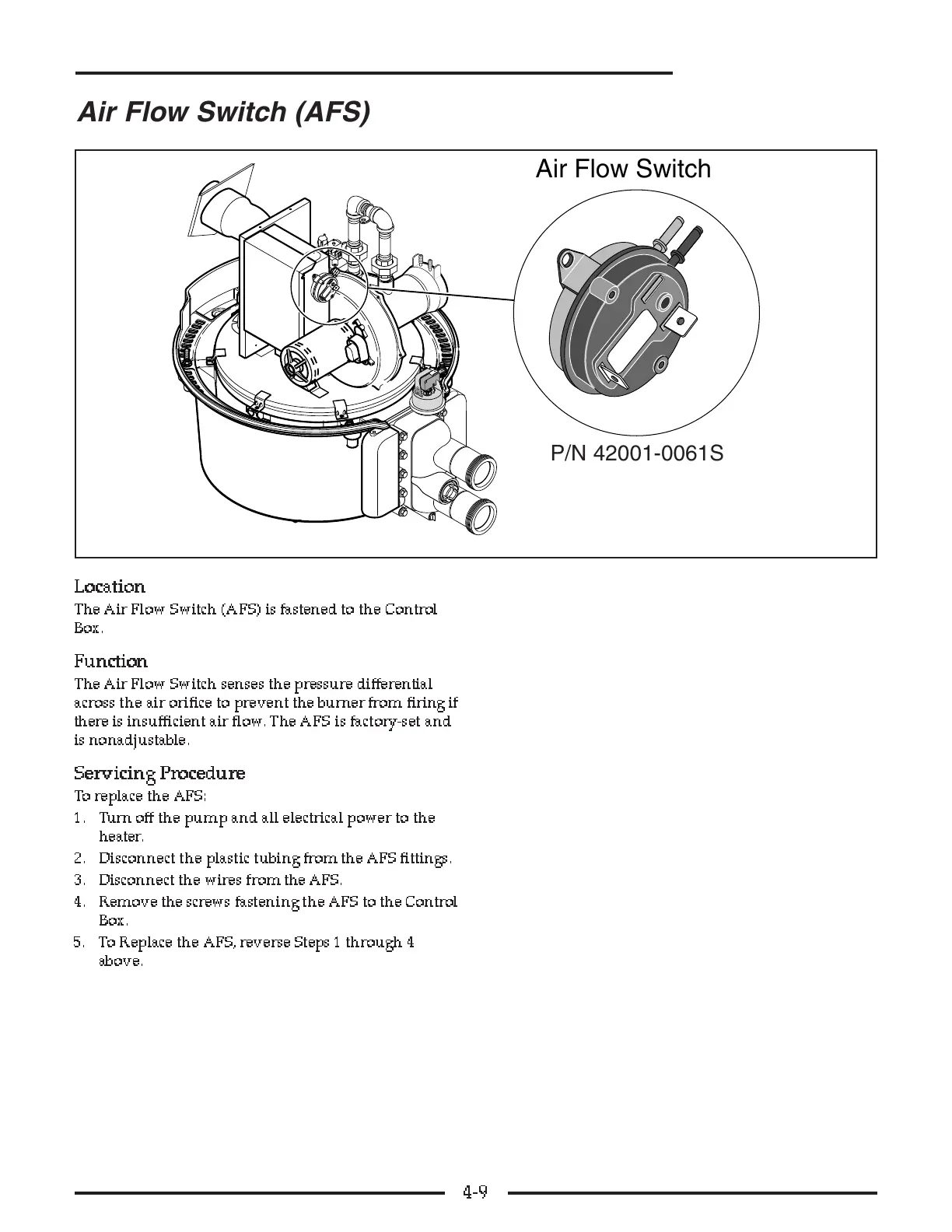 Air Flow Switch (AFS)

Air Flow Switch

P/N 42001-0061S

Location

The Air Flow Switch (AFS) is fastened to the Control Box.

Function

The Air Flow Switch senses the pressure differential across the air orifice to prevent the burner from firing if there is insufficient air flow. The AFS is factory-set and is nonadjustable.

Servicing Procedure

To replace the AFS:

1. Turn off the pump and all electrical power to the heater.
2. Disconnect the plastic tubing from the AFS fittings.
3. Disconnect the wires from the AFS.
4. Remove the screws fastening the AFS to the Control Box.
5. To Replace the AFS, reverse Steps 1 through 4 above.

4-9