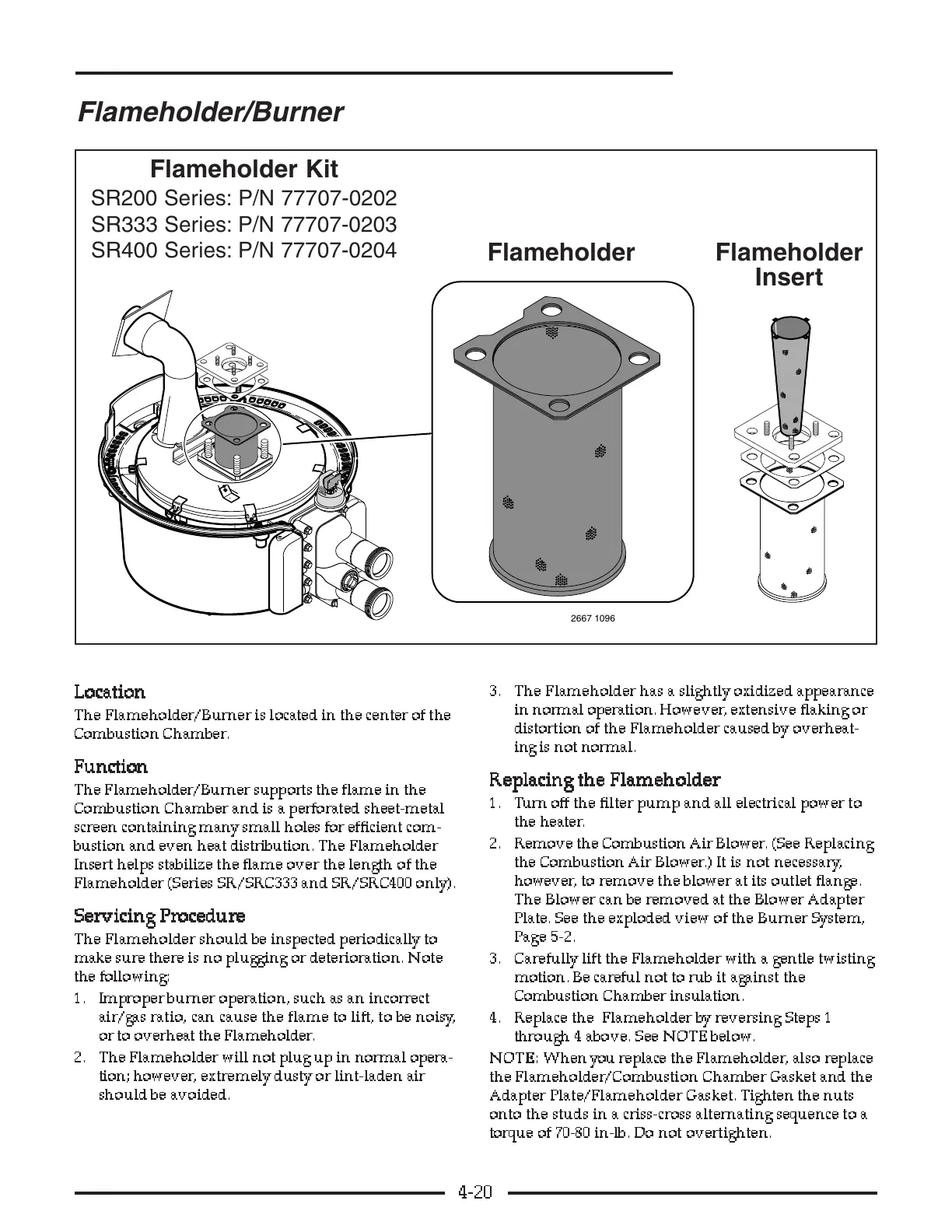 Flameholder/Burner

Flameholder Kit
SR200 Series: P/N 77707-0202
SR333 Series: P/N 77707-0203
SR400 Series: P/N 77707-0204

Flameholder

Flameholder Insert

2667 1096

Location
The Flameholder/Burner is located in the center of the Combustion Chamber.

Function
The Flameholder/Burner supports the flame in the Combustion Chamber and is a perforated sheet-metal screen containing many small holes for efficient combustion and even heat distribution. The Flameholder Insert helps stabilize the flame over the length of the Flameholder (Series SR/SRC333 and SR/SRC400 only).

Servicing Procedure
The Flameholder should be inspected periodically to make sure there is no plugging or deterioration. Note the following:
1. Improper burner operation, such as an incorrect air/gas ratio, can cause the flame to lift, to be noisy, or to overheat the Flameholder.
2. The Flameholder will not plug up in normal operation; however, extremely dusty or lint-laden air should be avoided.
3. The Flameholder has a slightly oxidized appearance in normal operation. However, extensive flaking or distortion of the Flameholder caused by overheating is not normal.

Replacing the Flameholder
1. Turn off the filter pump and all electrical power to the heater.
2. Remove the Combustion Air Blower. (See Replacing the Combustion Air Blower.) It is not necessary, however, to remove the blower at its outlet flange. The Blower can be removed at the Blower Adapter Plate. See the exploded view of the Burner System, Page 5-2.
3. Carefully lift the Flameholder with a gentle twisting motion. Be careful not to rub it against the Combustion Chamber insulation.
4. Replace the Flameholder by reversing Steps 1 through 4 above. See NOTE below.
NOTE: When you replace the Flameholder, also replace the Flameholder/Combustion Chamber Gasket and the Adapter Plate/Flameholder Gasket. Tighten the nuts onto the studs in a criss-cross alternating sequence to a torque of 70-80 in-lb. Do not overtighten.

4-20