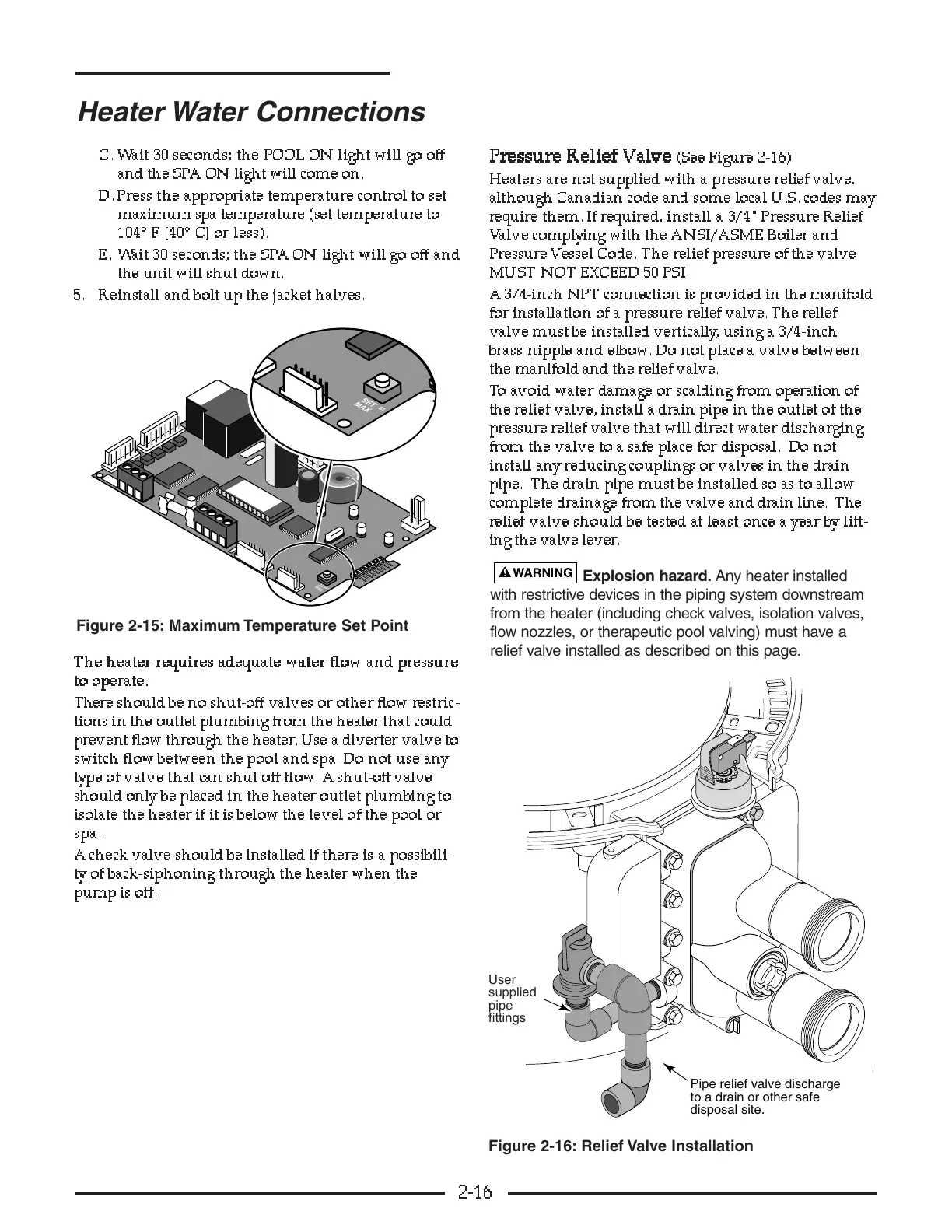 Heater Water Connections

C. Wait 30 seconds; the POOL ON light will go off and the SPA ON light will come on.

D. Press the appropriate temperature control to set maximum spa temperature (set temperature to 104° F [40° C] or less).

E. Wait 30 seconds; the SPA ON light will go off and the unit will shut down.

5. Reinstall and bolt up the jacket halves.

SET MAX

Figure 2-15: Maximum Temperature Set Point

The heater requires adequate water flow and pressure to operate.

There should be no shut-off valves or other flow restrictions in the outlet plumbing from the heater that could prevent flow through the heater. Use a diverter valve to switch flow between the pool and spa. Do not use any type of valve that can shut off flow. A shut-off valve should only be placed in the heater outlet plumbing to isolate the heater if it is below the level of the pool or spa.

A check valve should be installed if there is a possibility of back-siphoning through the heater when the pump is off.

Pressure Relief Valve (See Figure 2-16)

Heaters are not supplied with a pressure relief valve, although Canadian code and some local U.S. codes may require them. If required, install a 3/4" Pressure Relief Valve complying with the ANSI/ASME Boiler and Pressure Vessel Code. The relief pressure of the valve MUST NOT EXCEED 50 PSI.

A 3/4-inch NPT connection is provided in the manifold for installation of a pressure relief valve. The relief valve must be installed vertically, using a 3/4-inch brass nipple and elbow. Do not place a valve between the manifold and the relief valve.

To avoid water damage or scalding from operation of the relief valve, install a drain pipe in the outlet of the pressure relief valve that will direct water discharging from the valve to a safe place for disposal. Do not install any reducing couplings or valves in the drain pipe. The drain pipe must be installed so as to allow complete drainage from the valve and drain line. The relief valve should be tested at least once a year by lifting the valve lever.

WARNING Explosion hazard. Any heater installed with restrictive devices in the piping system downstream from the heater (including check valves, isolation valves, flow nozzles, or therapeutic pool valving) must have a relief valve installed as described on this page.

User supplied pipe fittings

Pipe relief valve discharge to a drain or other safe disposal site.

Figure 2-16: Relief Valve Installation

2-16