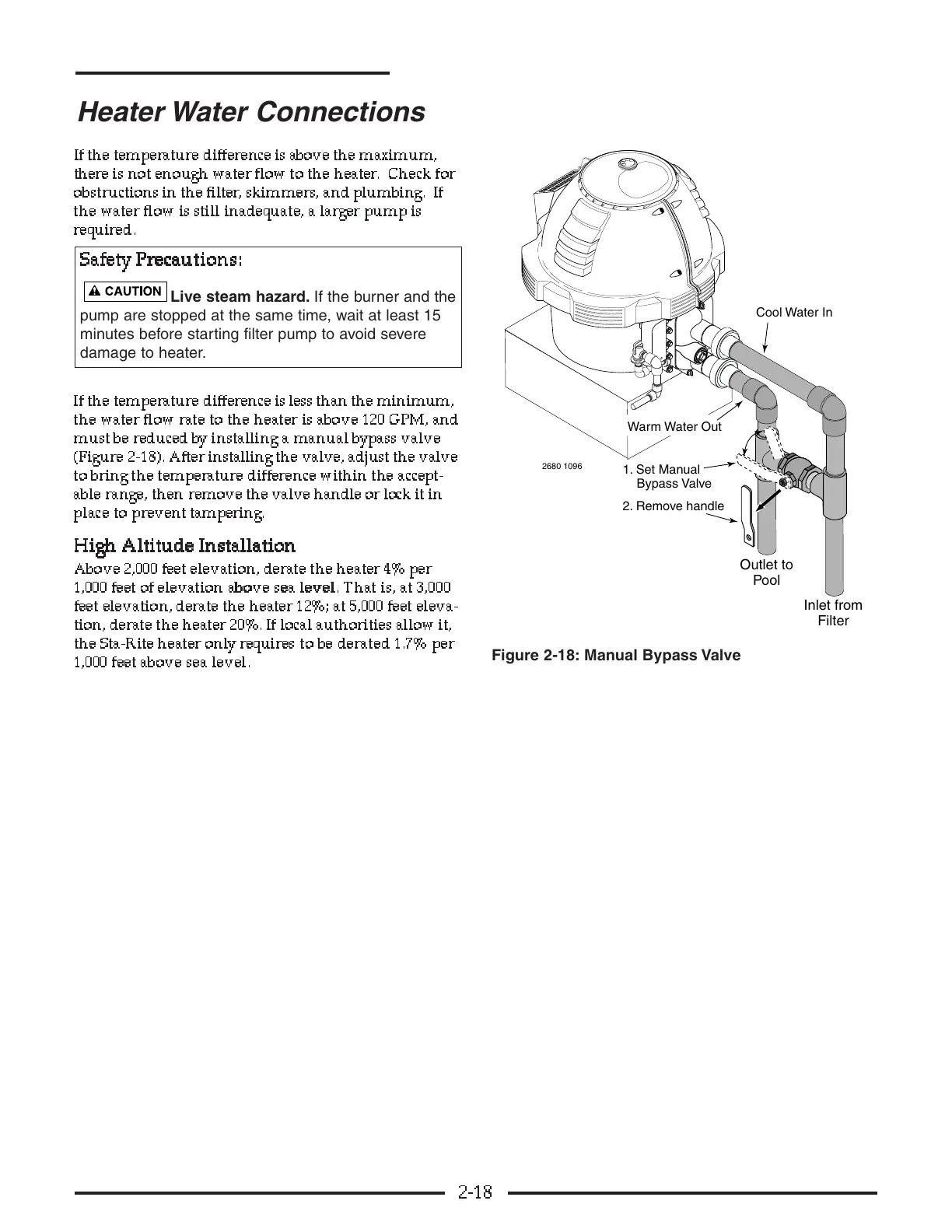 Heater Water Connections

If the temperature difference is above the maximum, there is not enough water flow to the heater. Check for obstructions in the filter, skimmers, and plumbing. If the water flow is still inadequate, a larger pump is required.

Safety Precautions:

CAUTION Live steam hazard. If the burner and the pump are stopped at the same time, wait at least 15 minutes before starting filter pump to avoid severe damage to heater.

If the temperature difference is less than the minimum, the water flow rate to the heater is above 120 GPM, and must be reduced by installing a manual bypass valve (Figure 2-18). After installing the valve, adjust the valve to bring the temperature difference within the acceptable range, then remove the valve handle or lock it in place to prevent tampering.

High Altitude Installation

Above 2,000 feet elevation, derate the heater 4% per 1,000 feet of elevation above sea level. That is, at 3,000 feet elevation, derate the heater 12%; at 5,000 feet elevation, derate the heater 20%. If local authorities allow it, the Sta-Rite heater only requires to be derated 1.7% per 1,000 feet above sea level.

Cool Water In

Warm Water Out

2680 1096

1. Set Manual Bypass Valve

2. Remove handle

Outlet to Pool

Inlet from Filter

Figure 2-18: Manual Bypass Valve

2-18