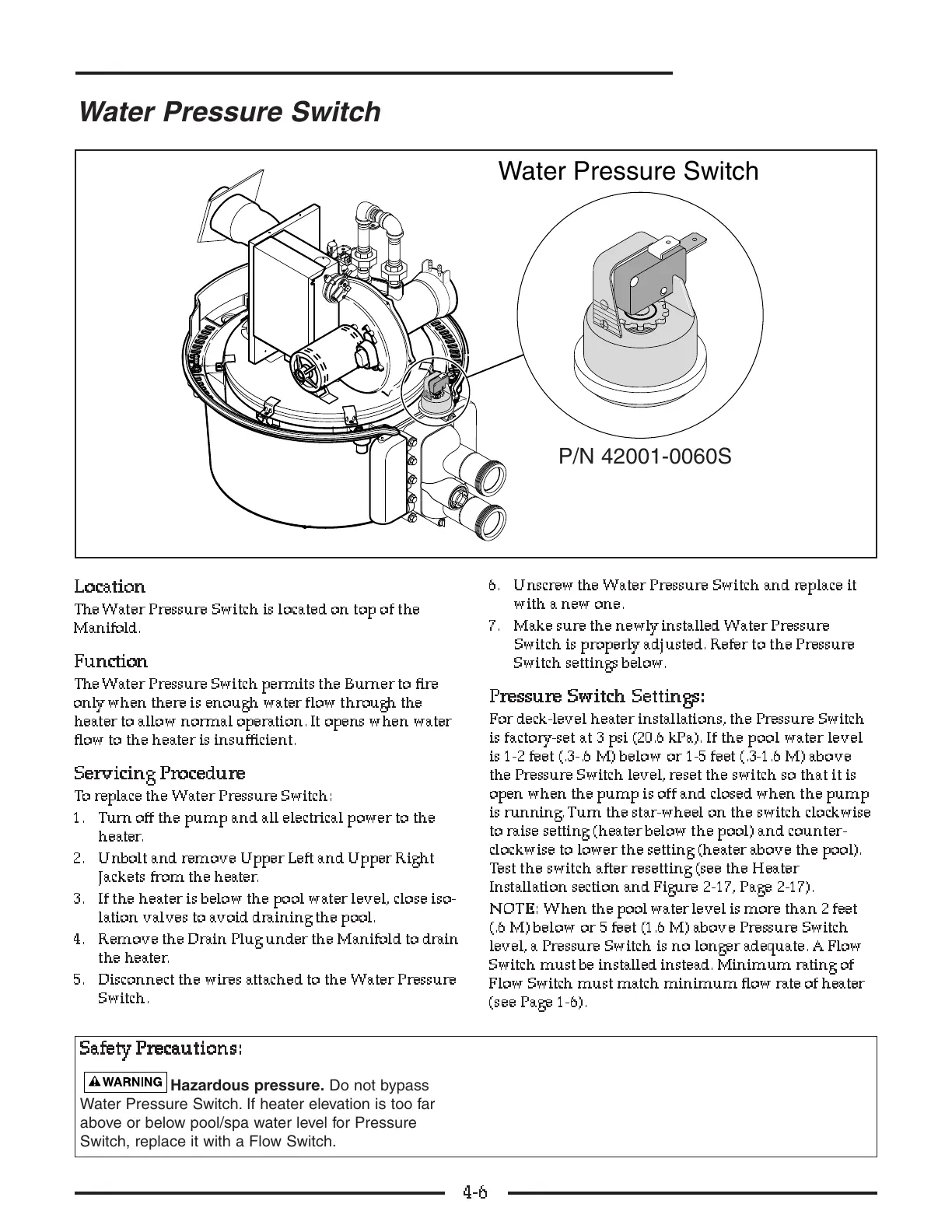 Water Pressure Switch

Water Pressure Switch

P/N 42001-0060S

Location

The Water Pressure Switch is located on top of the Manifold.

Function

The Water Pressure Switch permits the Burner to fire only when there is enough water flow through the heater to allow normal operation. It opens when water flow to the heater is insufficient.

Servicing Procedure

To replace the Water Pressure Switch:

1. Turn off the pump and all electrical power to the heater.
2. Unbolt and remove Upper Left and Upper Right Jackets from the heater.
3. If the heater is below the pool water level, close isolation valves to avoid draining the pool.
4. Remove the Drain Plug under the Manifold to drain the heater.
5. Disconnect the wires attached to the Water Pressure Switch.
6. Unscrew the Water Pressure Switch and replace it with a new one.
7. Make sure the newly installed Water Pressure Switch is properly adjusted. Refer to the Pressure Switch settings below.

Pressure Switch Settings:

For deck-level heater installations, the Pressure Switch is factory-set at 3 psi (20.6 kPa). If the pool water level is 1-2 feet (.3-.6 M) below or 1-5 feet (.3-1.6 M) above the Pressure Switch level, reset the switch so that it is open when the pump is off and closed when the pump is running. Turn the star-wheel on the switch clockwise to raise setting (heater below the pool) and counter-clockwise to lower the setting (heater above the pool). Test the switch after resetting (see the Heater Installation section and Figure 2-17, Page 2-17).

NOTE: When the pool water level is more than 2 feet (.6 M) below or 5 feet (1.6 M) above Pressure Switch level, a Pressure Switch is no longer adequate. A Flow Switch must be installed instead. Minimum rating of Flow Switch must match minimum flow rate of heater (see Page 1-6).

Safety Precautions:

WARNING Hazardous pressure. Do not bypass Water Pressure Switch. If heater elevation is too far above or below pool/spa water level for Pressure Switch, replace it with a Flow Switch.

4-6