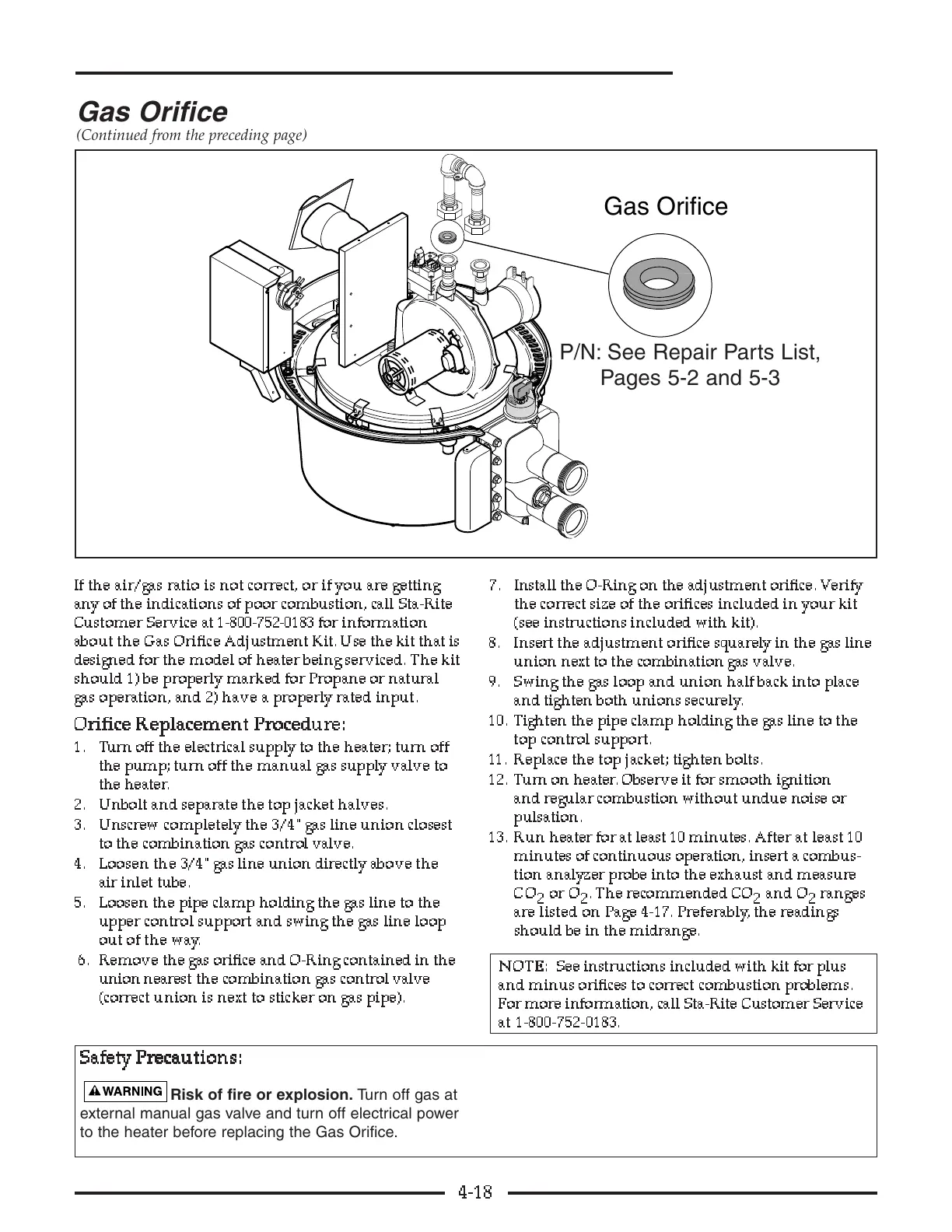 Gas Orifice
(Continued from the preceding page)

Gas Orifice

P/N: See Repair Parts List, Pages 5-2 and 5-3

If the air/gas ratio is not correct, or if you are getting any of the indications of poor combustion, call Sta-Rite Customer Service at 1-800-752-0183 for information about the Gas Orifice Adjustment Kit. Use the kit that is designed for the model of heater being serviced. The kit should 1) be properly marked for Propane or natural gas operation, and 2) have a properly rated input.

Orifice Replacement Procedure:
1. Turn off the electrical supply to the heater; turn off the pump; turn off the manual gas supply valve to the heater.
2. Unbolt and separate the top jacket halves.
3. Unscrew completely the 3/4" gas line union closest to the combination gas control valve.
4. Loosen the 3/4" gas line union directly above the air inlet tube.
5. Loosen the pipe clamp holding the gas line to the upper control support and swing the gas line loop out of the way.
6. Remove the gas orifice and O-Ring contained in the union nearest the combination gas control valve (correct union is next to sticker on gas pipe).
7. Install the O-Ring on the adjustment orifice. Verify the correct size of the orifices included in your kit (see instructions included with kit).
8. Insert the adjustment orifice squarely in the gas line union next to the combination gas valve.
9. Swing the gas loop and union half back into place and tighten both unions securely.
10. Tighten the pipe clamp holding the gas line to the top control support.
11. Replace the top jacket; tighten bolts.
12. Turn on heater. Observe it for smooth ignition and regular combustion without undue noise or pulsation.
13. Run heater for at least 10 minutes. After at least 10 minutes of continuous operation, insert a combustion analyzer probe into the exhaust and measure $CO_2$ or $O_2$. The recommended $CO_2$ and $O_2$ ranges are listed on Page 4-17. Preferably, the readings should be in the midrange.

NOTE: See instructions included with kit for plus and minus orifices to correct combustion problems. For more information, call Sta-Rite Customer Service at 1-800-752-0183.

Safety Precautions:

WARNING Risk of fire or explosion. Turn off gas at external manual gas valve and turn off electrical power to the heater before replacing the Gas Orifice.

4-18