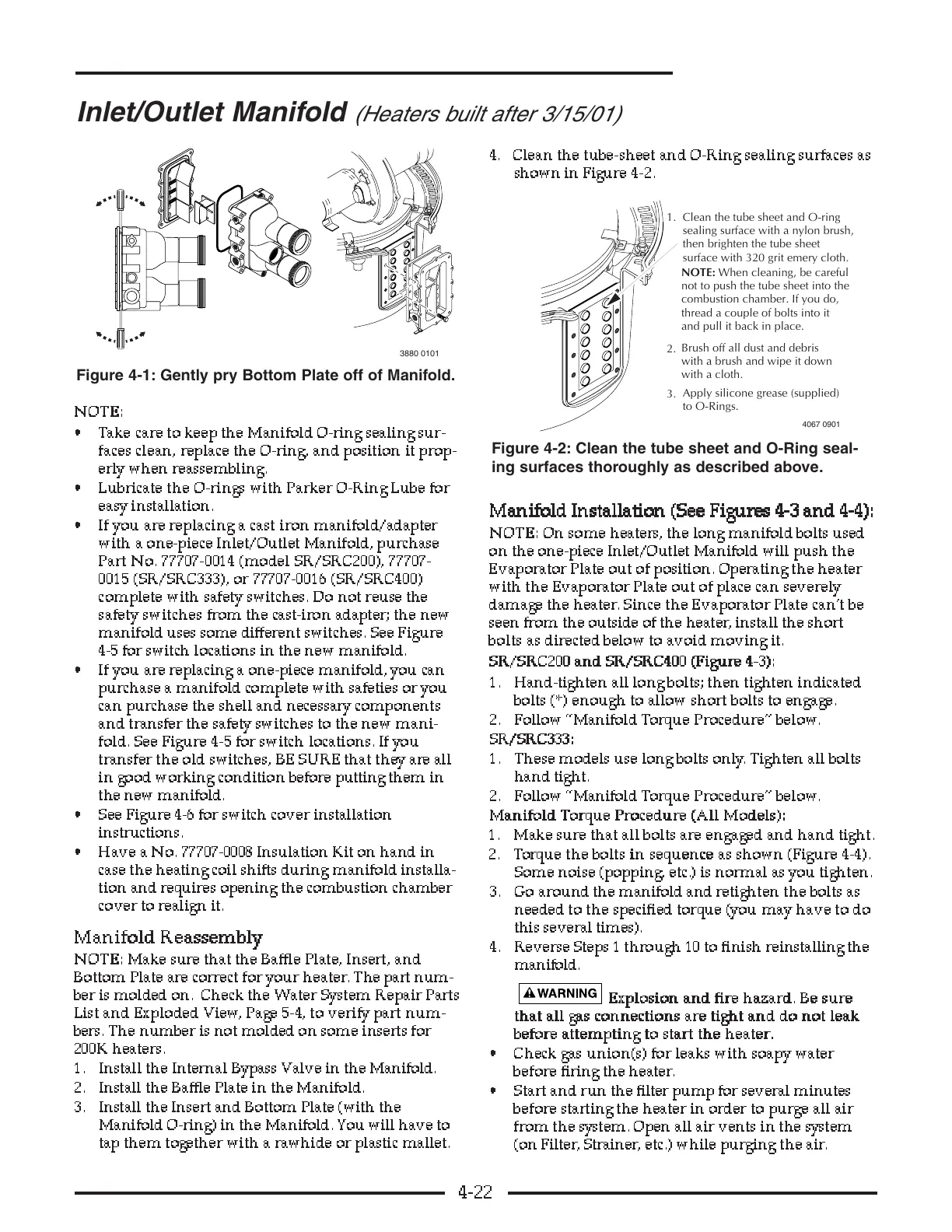 Inlet/Outlet Manifold (Heaters built after 3/15/01)

3880 0101

Figure 4-1: Gently pry Bottom Plate off of Manifold.

NOTE:

• Take care to keep the Manifold O-ring sealing surfaces clean, replace the O-ring, and position it properly when reassembling.

• Lubricate the O-rings with Parker O-Ring Lube for easy installation.

• If you are replacing a cast iron manifold/adapter with a one-piece Inlet/Outlet Manifold, purchase Part No. 77707-0014 (model SR/SRC200), 77707-0015 (SR/SRC333), or 77707-0016 (SR/SRC400) complete with safety switches. Do not reuse the safety switches from the cast-iron adapter; the new manifold uses some different switches. See Figure 4-5 for switch locations in the new manifold.

• If you are replacing a one-piece manifold, you can purchase a manifold complete with safeties or you can purchase the shell and necessary components and transfer the safety switches to the new manifold. See Figure 4-5 for switch locations. If you transfer the old switches, BE SURE that they are all in good working condition before putting them in the new manifold.

• See Figure 4-6 for switch cover installation instructions.

• Have a No. 77707-0008 Insulation Kit on hand in case the heating coil shifts during manifold installation and requires opening the combustion chamber cover to realign it.

Manifold Reassembly

NOTE: Make sure that the Baffle Plate, Insert, and Bottom Plate are correct for your heater. The part number is molded on. Check the Water System Repair Parts List and Exploded View, Page 5-4, to verify part numbers. The number is not molded on some inserts for 200K heaters.

1. Install the Internal Bypass Valve in the Manifold.
2. Install the Baffle Plate in the Manifold.
3. Install the Insert and Bottom Plate (with the Manifold O-ring) in the Manifold. You will have to tap them together with a rawhide or plastic mallet.

4. Clean the tube-sheet and O-Ring sealing surfaces as shown in Figure 4-2.

1. Clean the tube sheet and O-ring sealing surface with a nylon brush, then brighten the tube sheet surface with 320 grit emery cloth.
NOTE: When cleaning, be careful not to push the tube sheet into the combustion chamber. If you do, thread a couple of bolts into it and pull it back in place.

2. Brush off all dust and debris with a brush and wipe it down with a cloth.

3. Apply silicone grease (supplied) to O-Rings.

4067 0901

Figure 4-2: Clean the tube sheet and O-Ring sealing surfaces thoroughly as described above.

Manifold Installation (See Figures 4-3 and 4-4):

NOTE: On some heaters, the long manifold bolts used on the one-piece Inlet/Outlet Manifold will push the Evaporator Plate out of position. Operating the heater with the Evaporator Plate out of place can severely damage the heater. Since the Evaporator Plate can't be seen from the outside of the heater, install the short bolts as directed below to avoid moving it.

SR/SRC200 and SR/SRC400 (Figure 4-3):
1. Hand-tighten all long bolts; then tighten indicated bolts (*) enough to allow short bolts to engage.
2. Follow "Manifold Torque Procedure" below.

SR/SRC333:
1. These models use long bolts only. Tighten all bolts hand tight.
2. Follow "Manifold Torque Procedure" below.

Manifold Torque Procedure (All Models):
1. Make sure that all bolts are engaged and hand tight.
2. Torque the bolts in sequence as shown (Figure 4-4). Some noise (popping, etc.) is normal as you tighten.
3. Go around the manifold and retighten the bolts as needed to the specified torque (you may have to do this several times).
4. Reverse Steps 1 through 10 to finish reinstalling the manifold.

WARNING Explosion and fire hazard. Be sure that all gas connections are tight and do not leak before attempting to start the heater.

• Check gas union(s) for leaks with soapy water before firing the heater.
• Start and run the filter pump for several minutes before starting the heater in order to purge all air from the system. Open all air vents in the system (on Filter, Strainer, etc.) while purging the air.

4-22