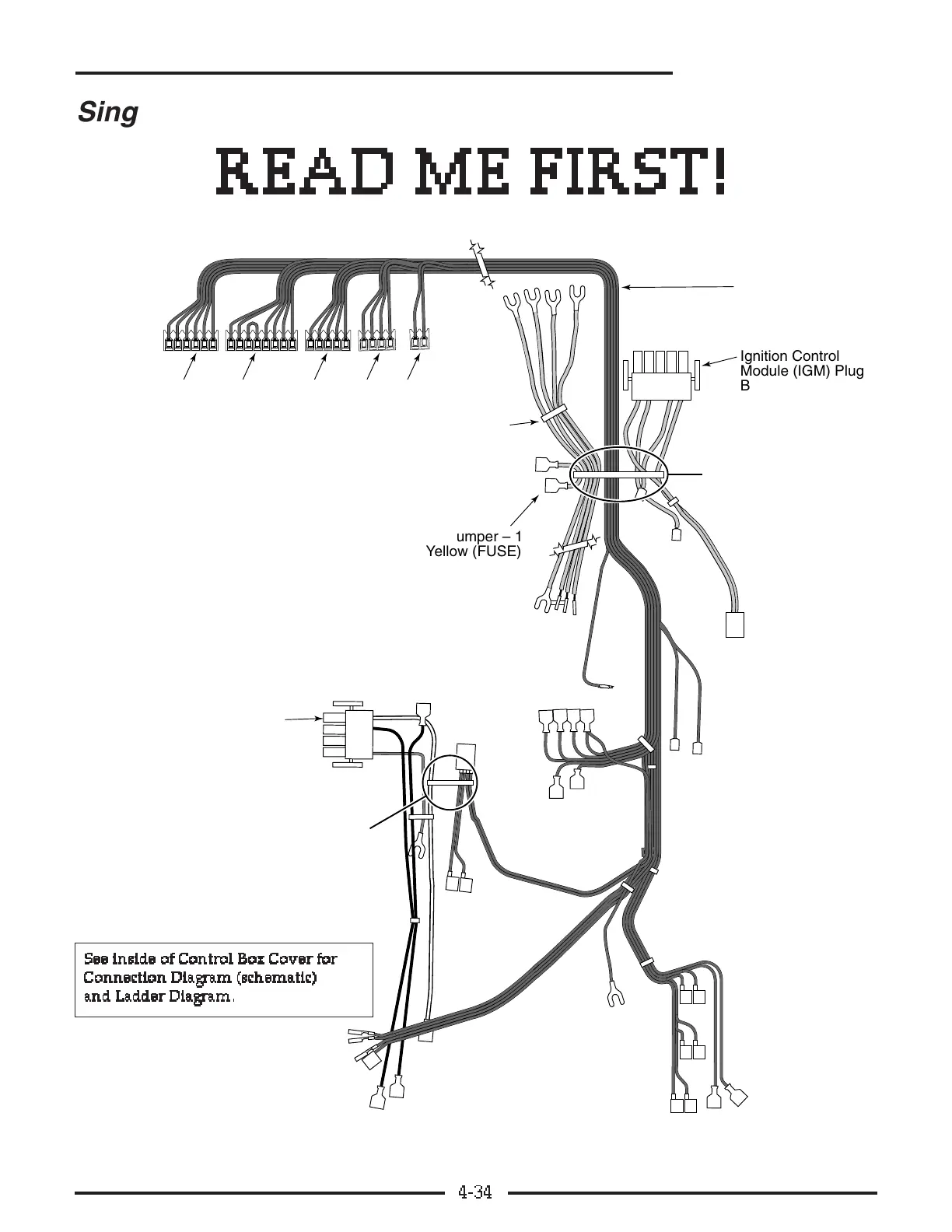 Sing

READ ME FIRST!

Ignition Control Module (IGM) Plug B

umper – 1 Yellow (FUSE)

See inside of Control Box Cover for Connection Diagram (schematic) and Ladder Diagram.

4-34