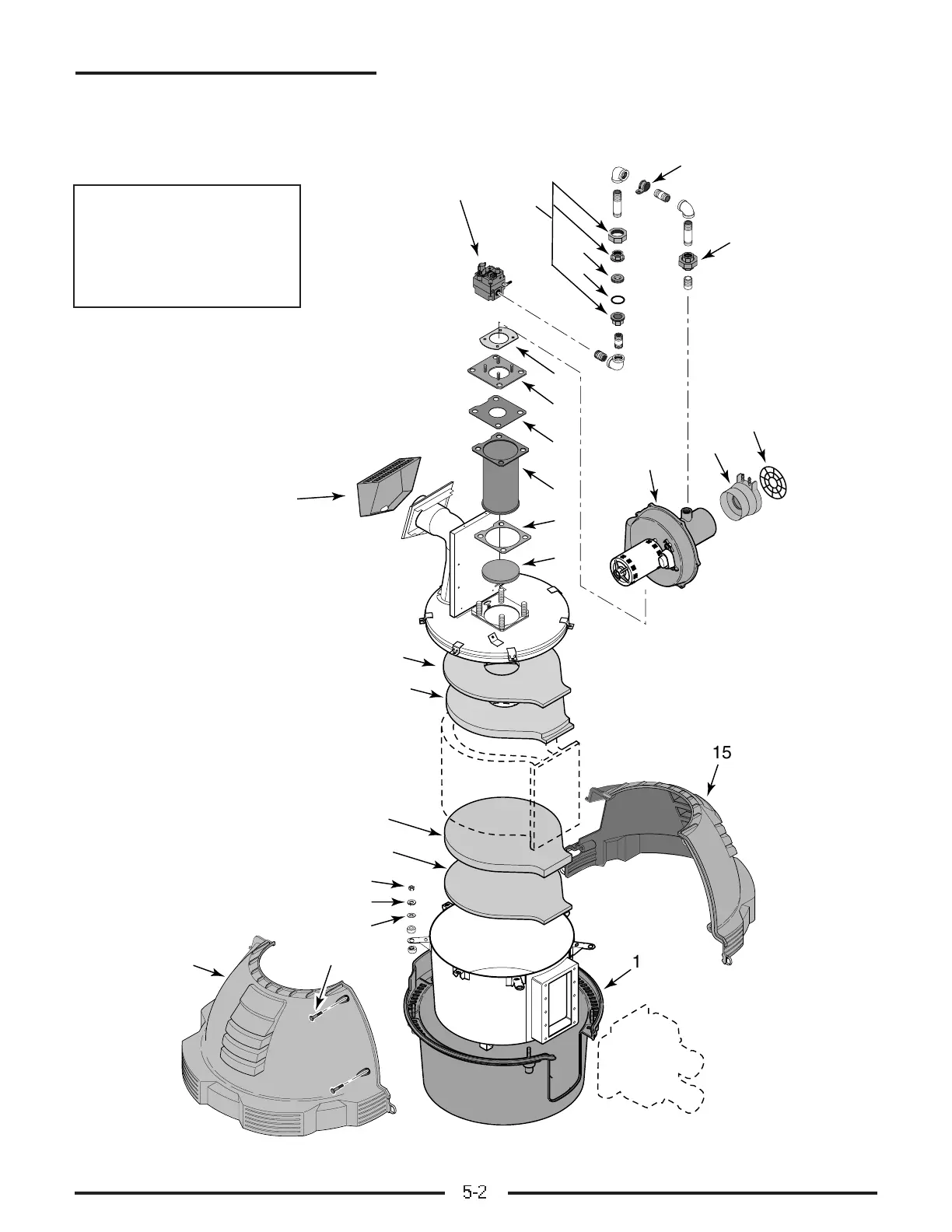 15

1

5-2