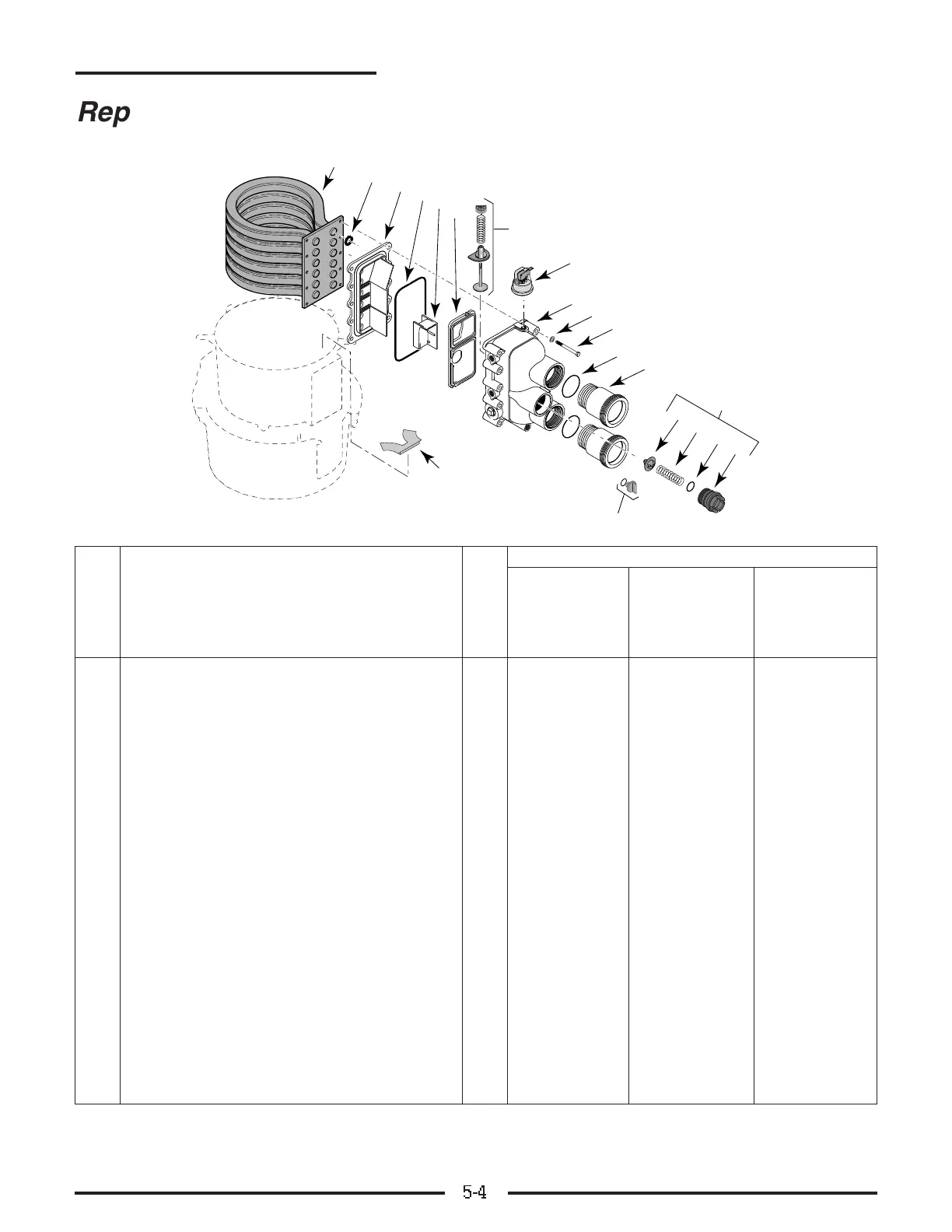 Rep

5-4