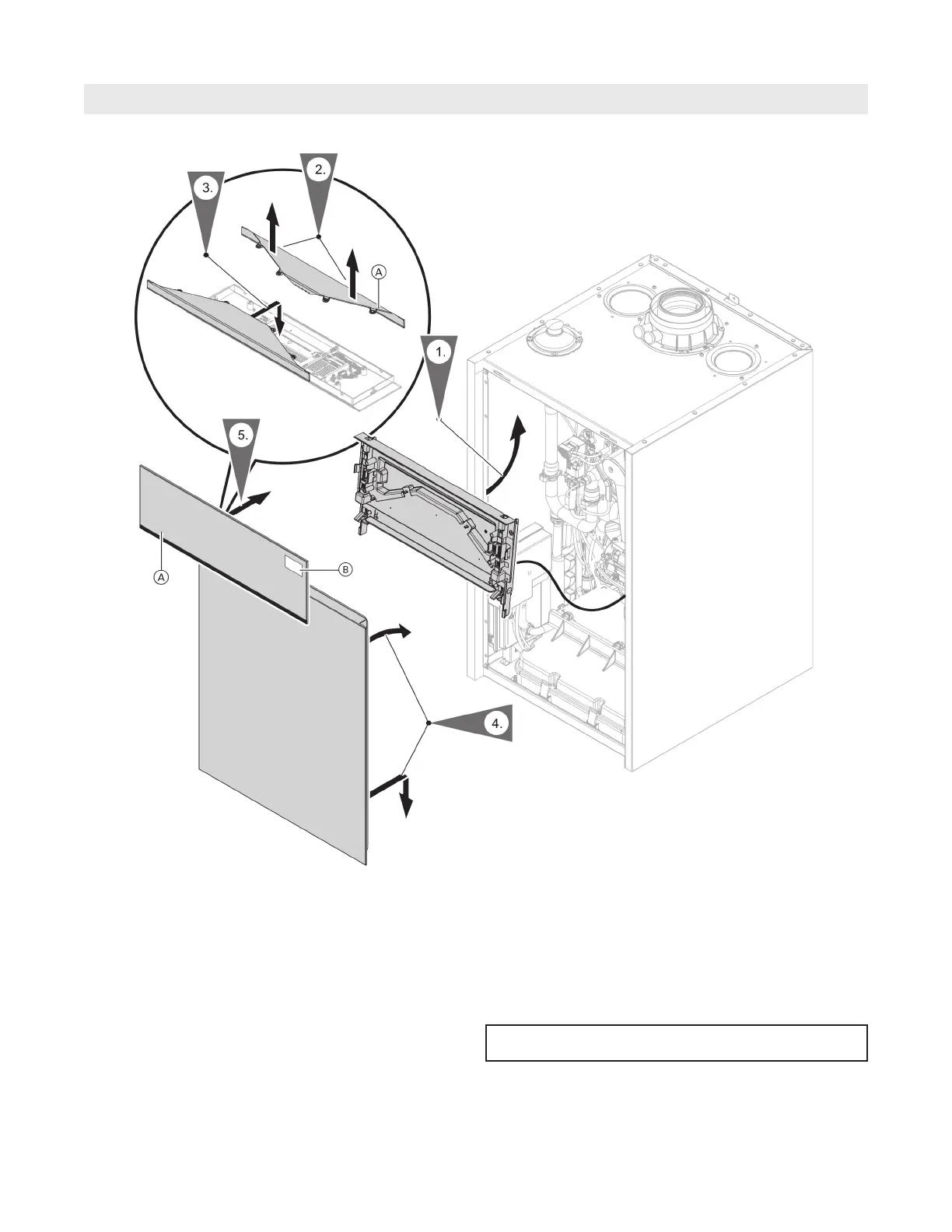 3.

2.

A

1.

5.

A

B

4.