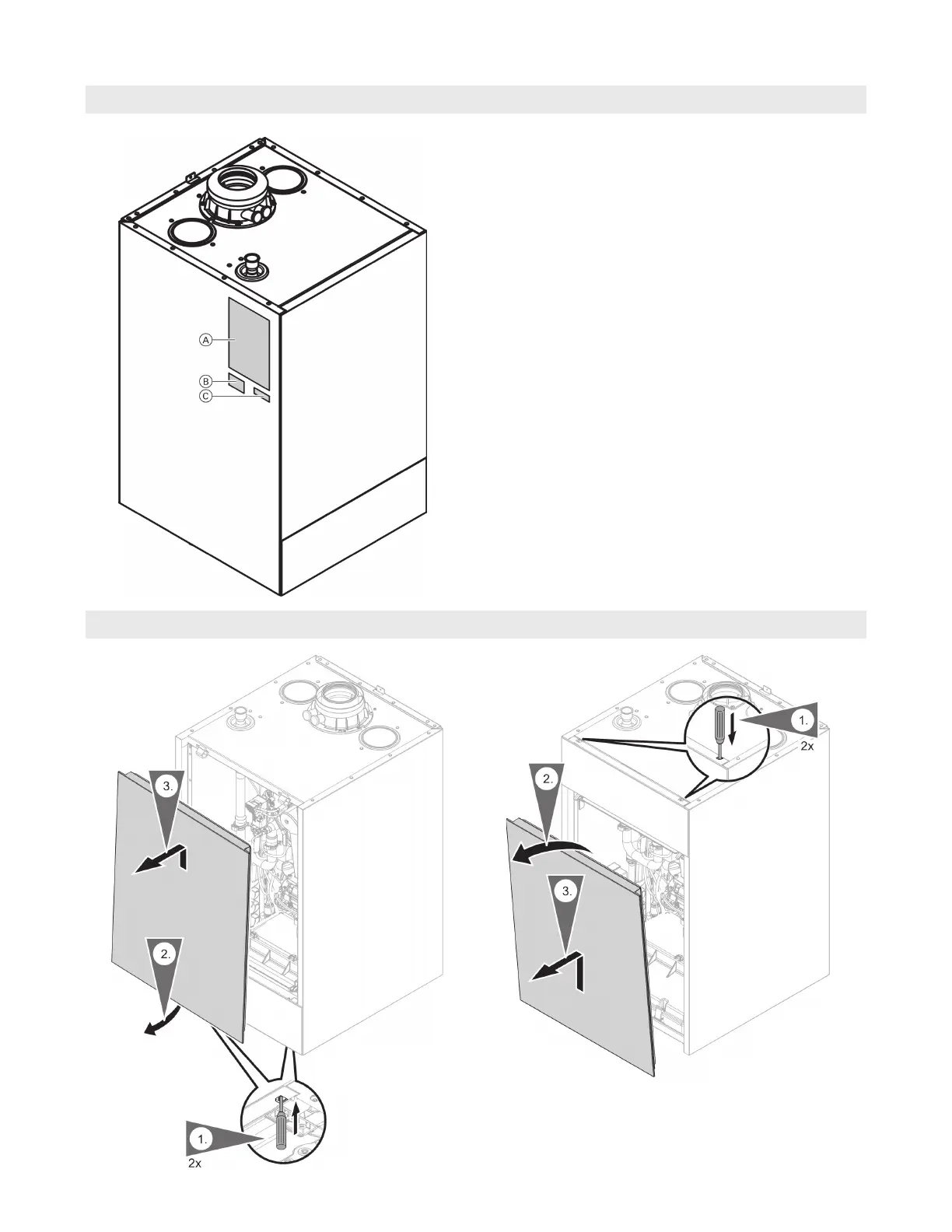 A
B
C

3.
2.
1.
2x

1.
2x
2.
3.