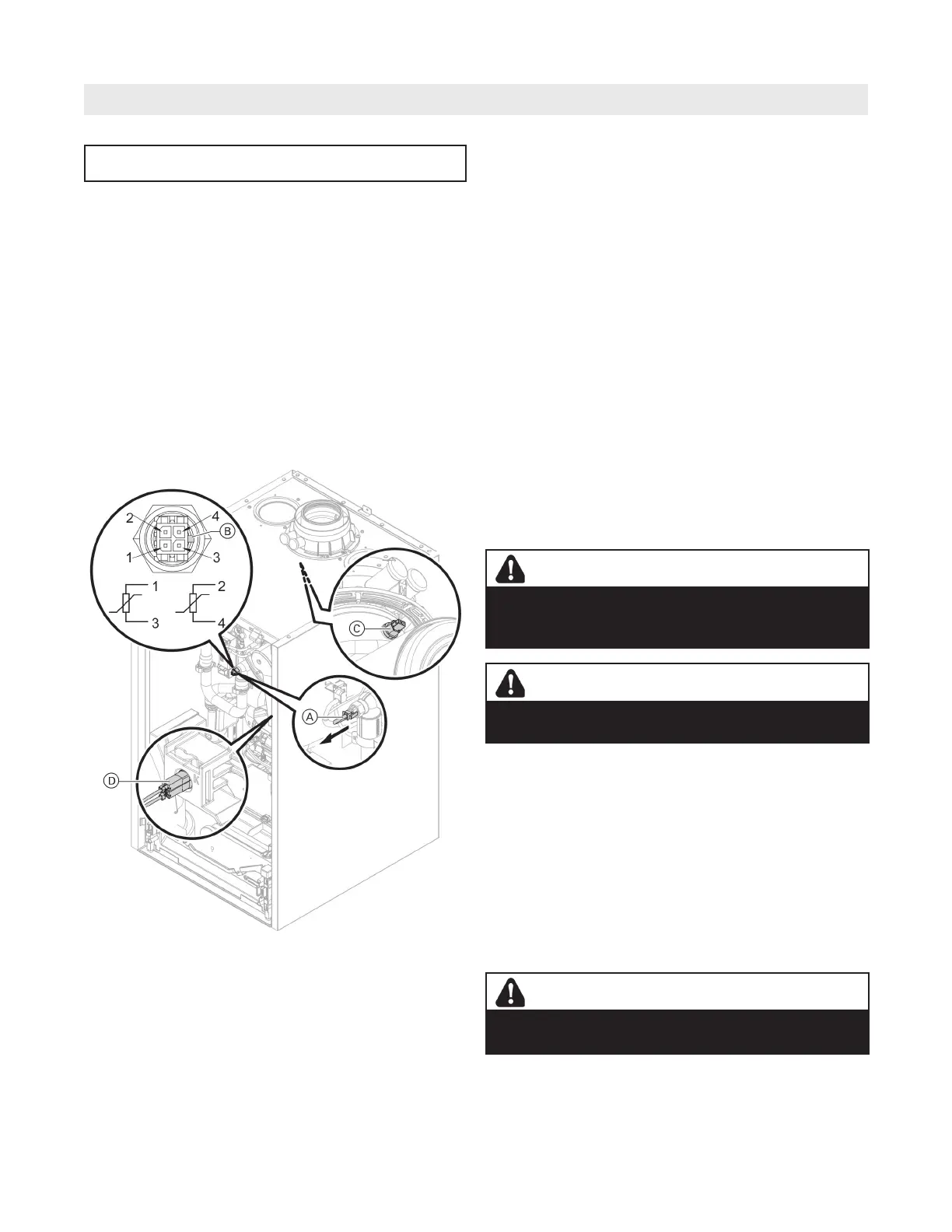 2
4
B
1
3
1
3
2
4
C
A
D